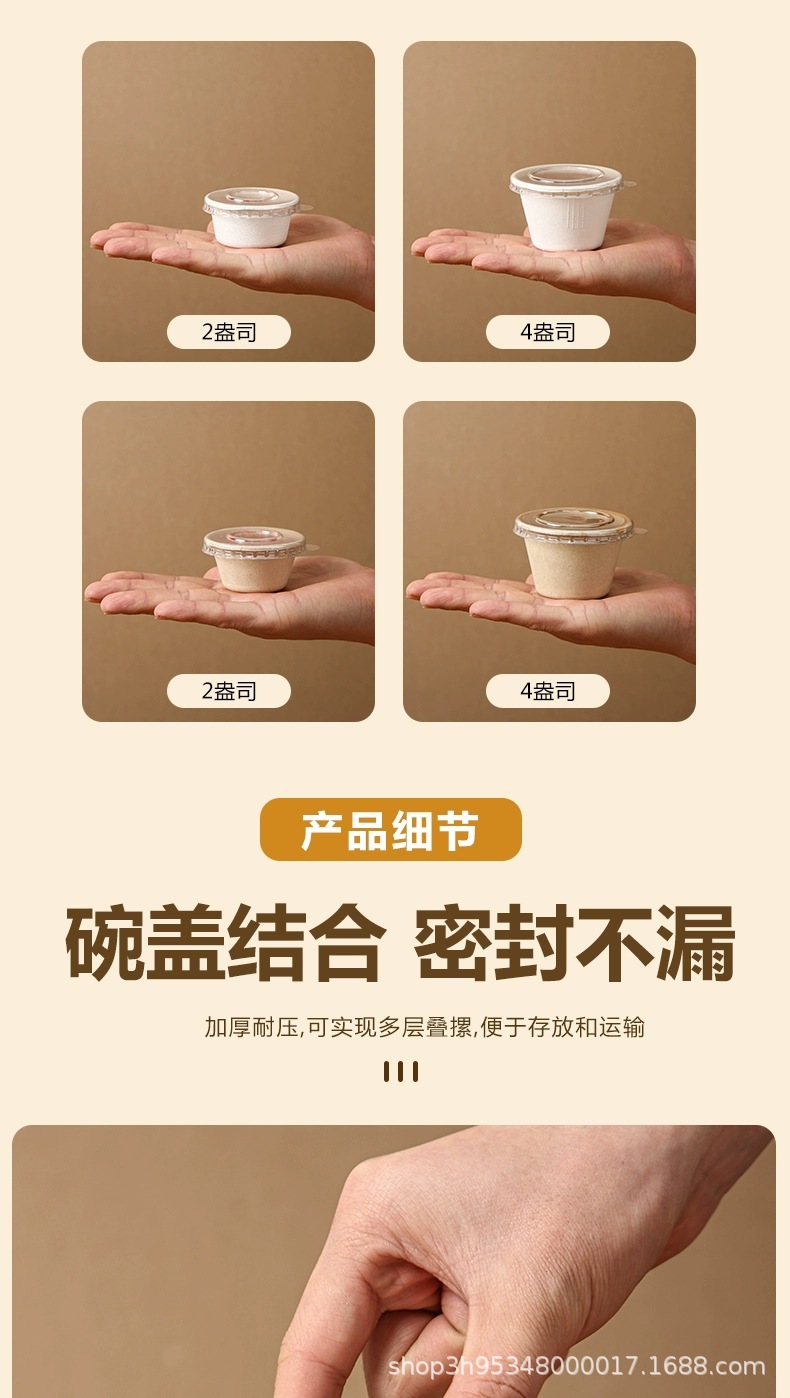 2盎司

4盎司

2盎司

4盎司

产品细节

碗盖结合 密封不漏

加厚耐压,可实现多层叠摞,便于存放和运输

shop3h95348000017.1688.com