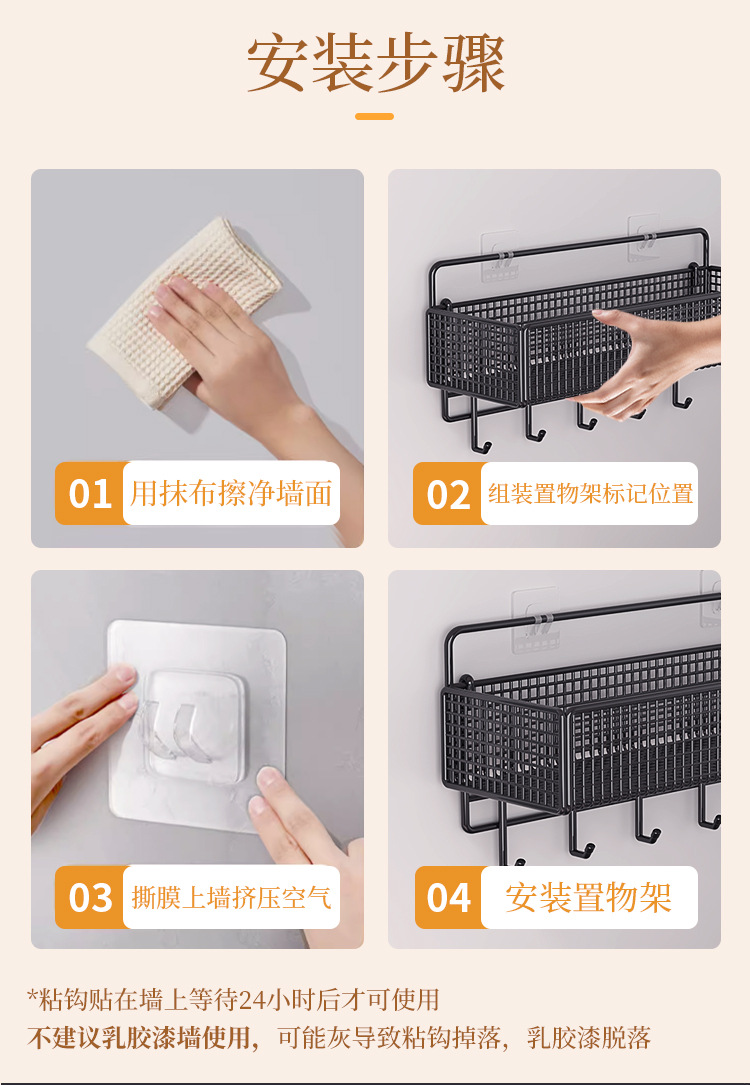 安装步骤

01 用抹布擦净墙面

02 组装置物架标记位置

03 撕膜上墙挤压空气

04 安装置物架

*粘钩贴在墙上等待24小时后才可使用
不建议乳胶漆墙使用，可能灰导致粘钩掉落，乳胶漆脱落