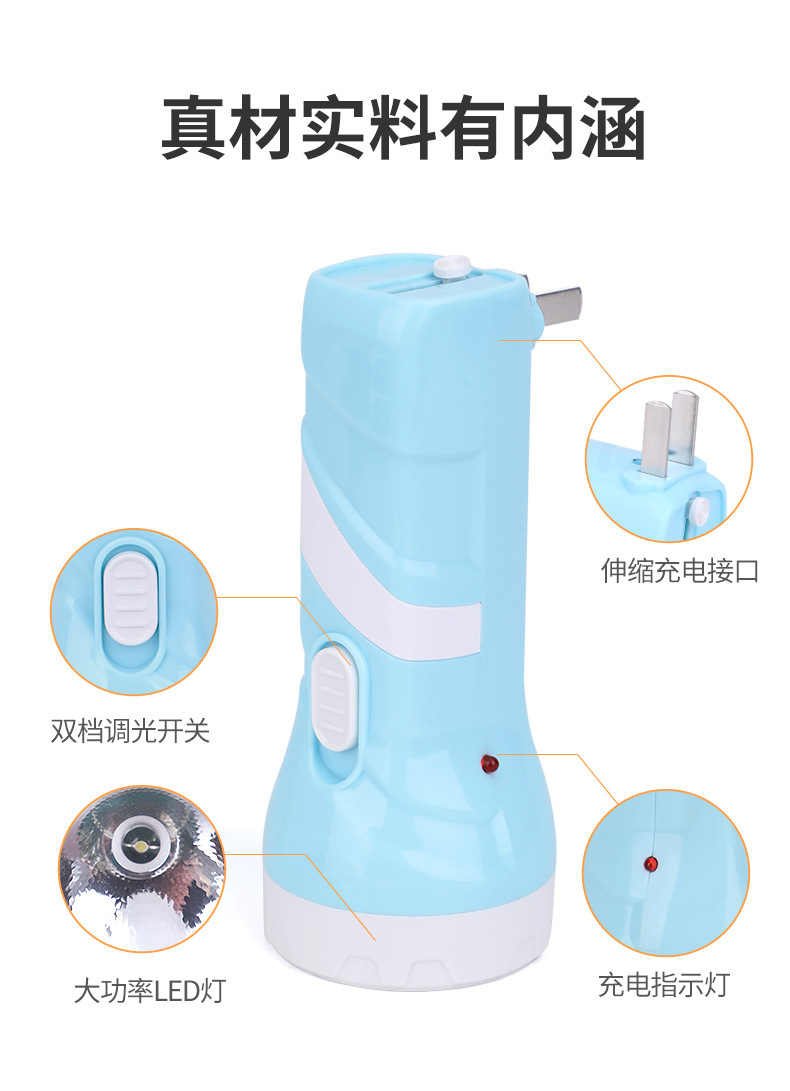 真材实料有内涵

伸缩充电接口

双档调光开关

大功率LED灯

充电指示灯