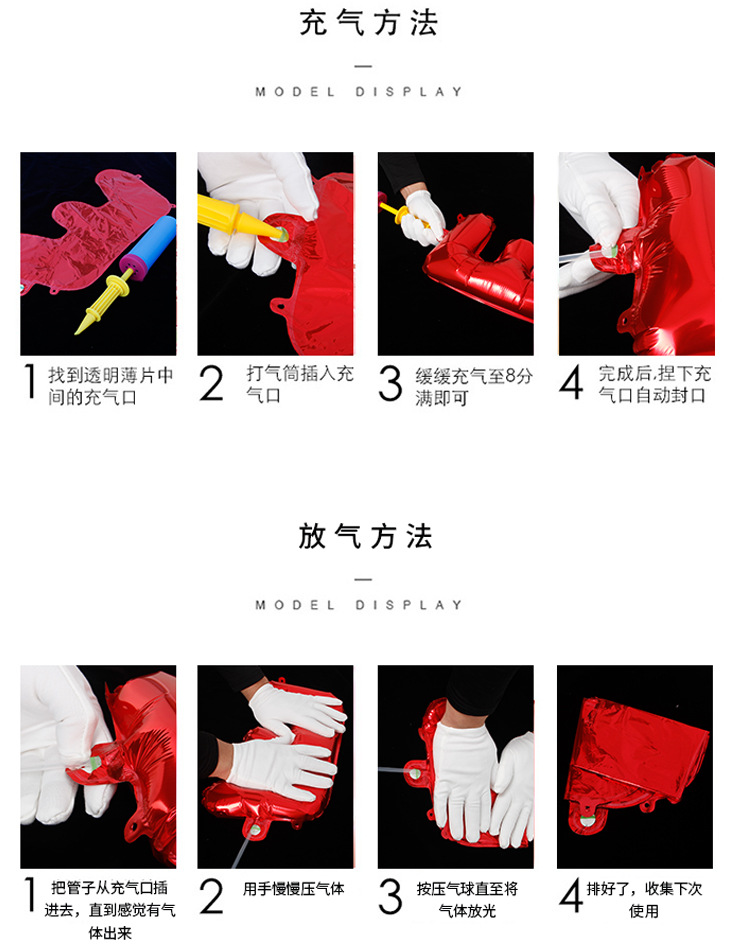 充气方法

MODEL DISPLAY

1 找到透明薄片中间的充气口

2 打气筒插入充气口

3 缓缓充气至8分满即可

4 完成后,捏下充气口自动封口

放气方法

MODEL DISPLAY

1 把管子从充气口插进去，直到感觉有气体出来

2 用手慢慢压气体

3 按压气球直至将气体放光

4 排好了，收集下次使用