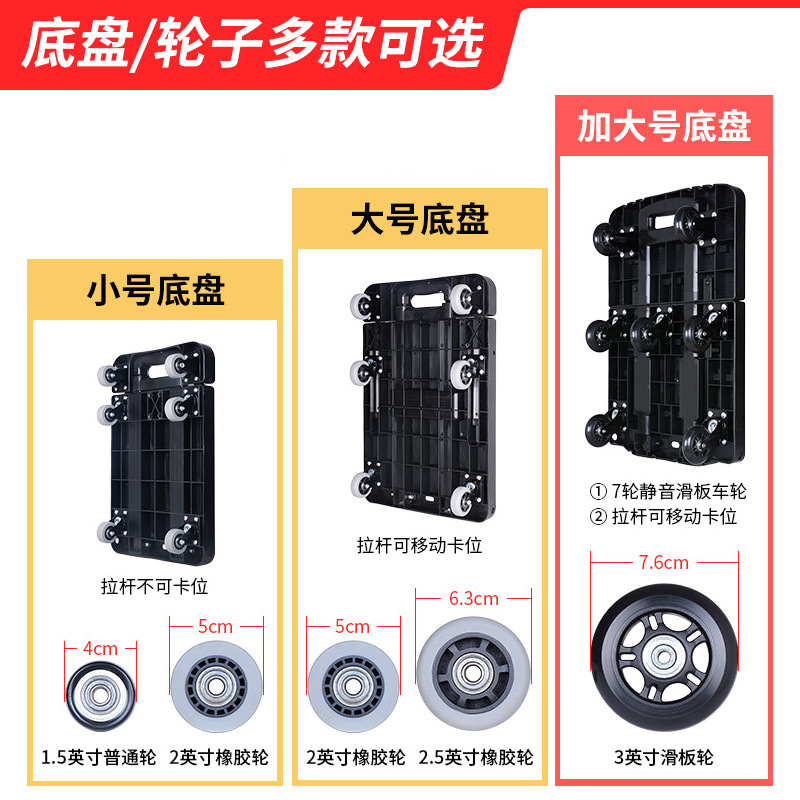 底盘/轮子多款可选

小号底盘

拉杆不可卡位

4cm

5cm

1.5英寸普通轮 2英寸橡胶轮

大号底盘

拉杆可移动卡位

5cm

6.3cm

2英寸橡胶轮 2.5英寸橡胶轮

加大号底盘

① 7轮静音滑板车轮
② 拉杆可移动卡位

7.6cm

3英寸滑板轮