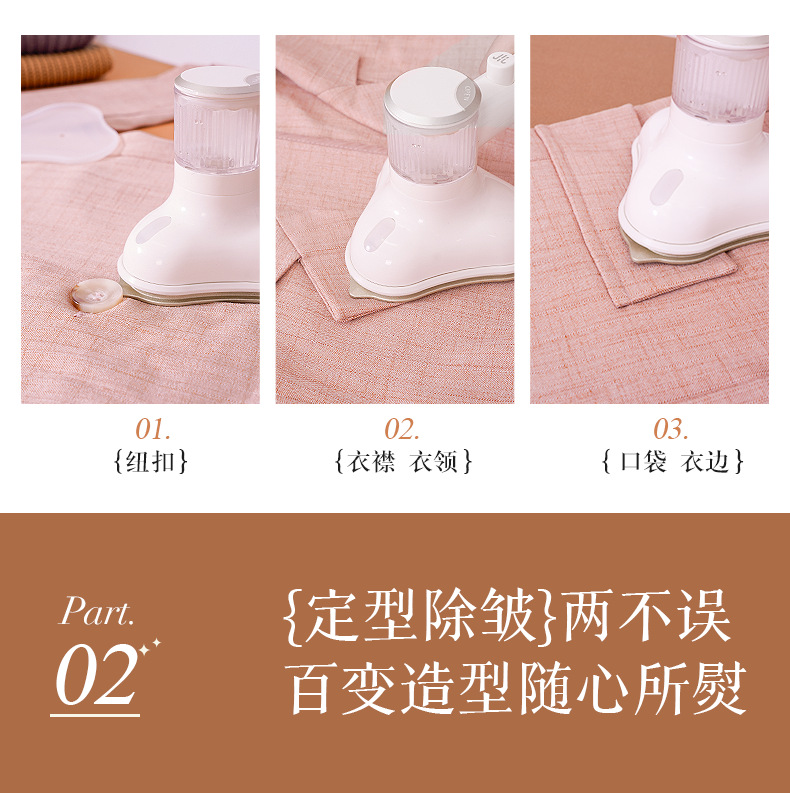 01.
{纽扣}

02.
{衣襟 衣领}

03.
{口袋 衣边}

Part.
02

{定型除皱}两不误
百变造型随心所熨