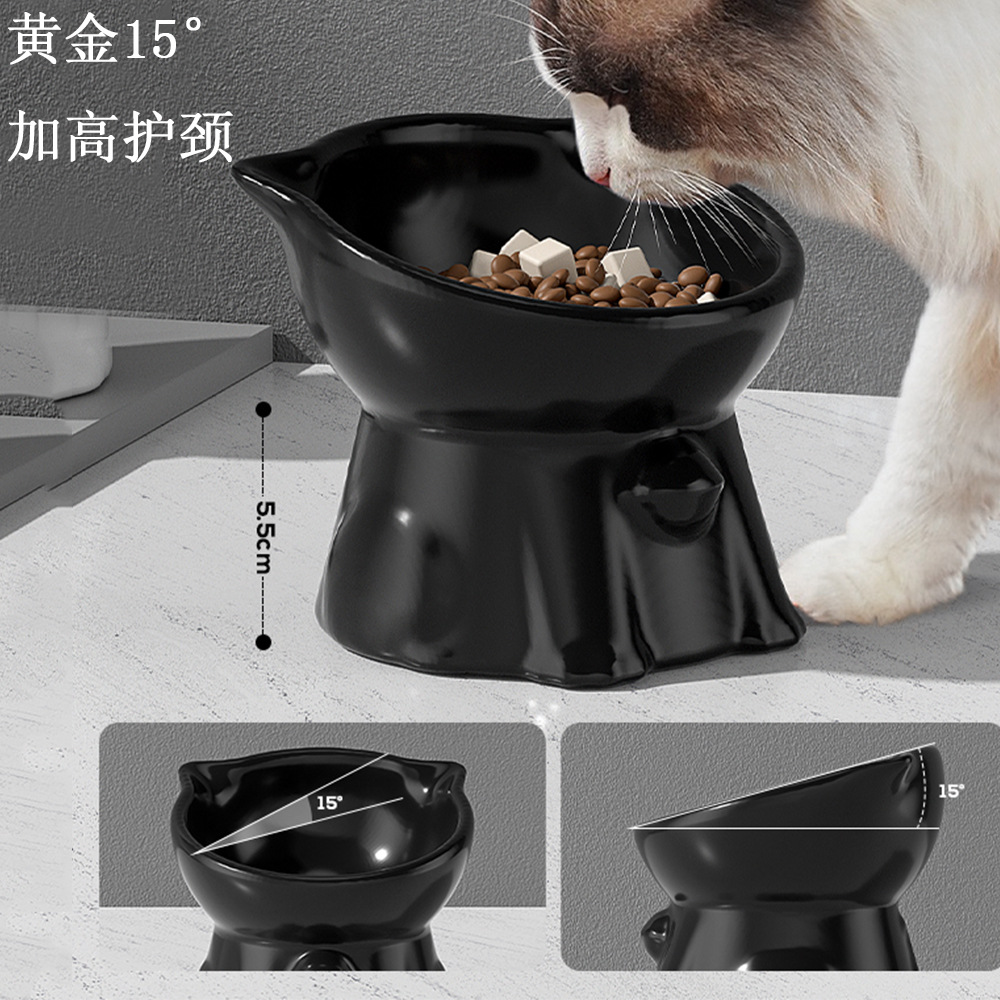 黄金15°

加高护颈

5.5cm

15°

15°