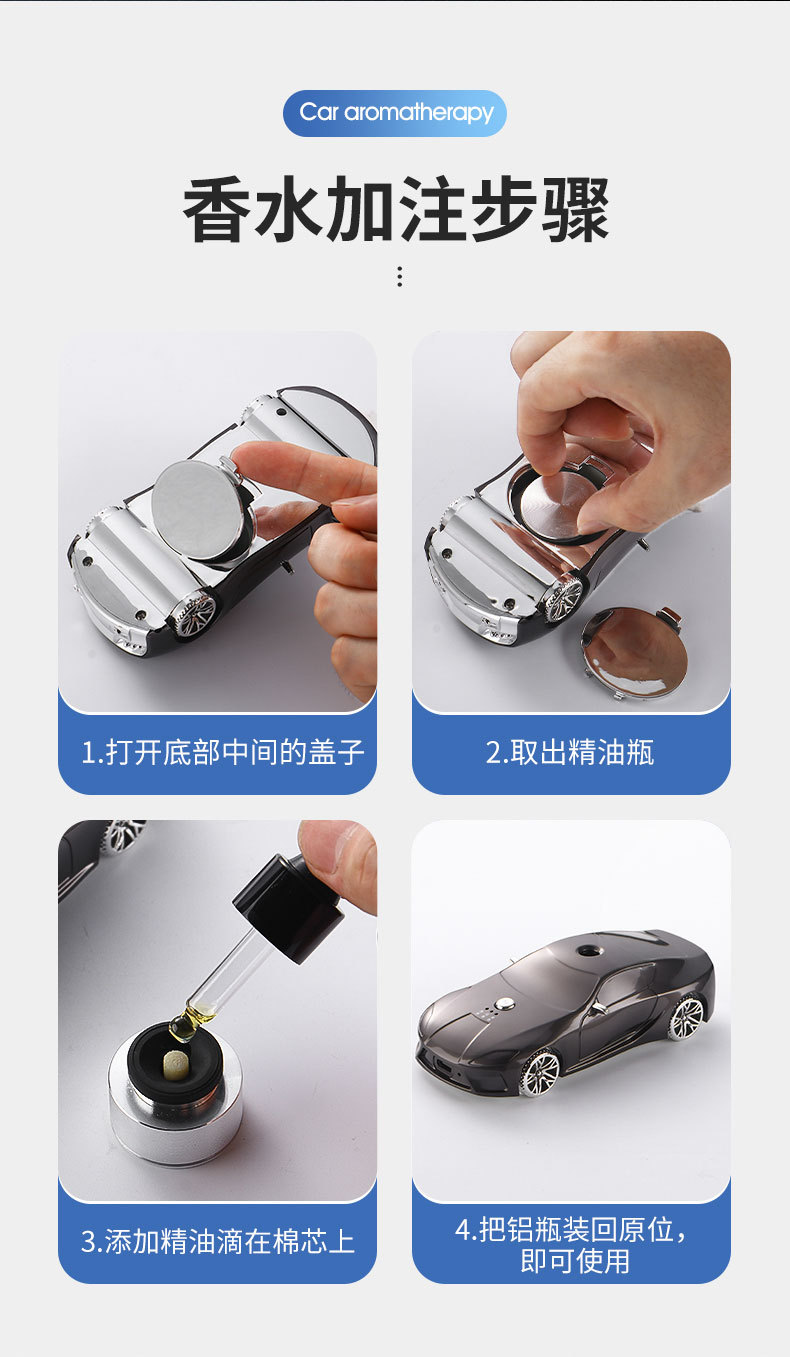 Car aromatherapy

香水加注步骤

1.打开底部中间的盖子

2.取出精油瓶

3.添加精油滴在棉芯上

4.把铝瓶装回原位，即可使用