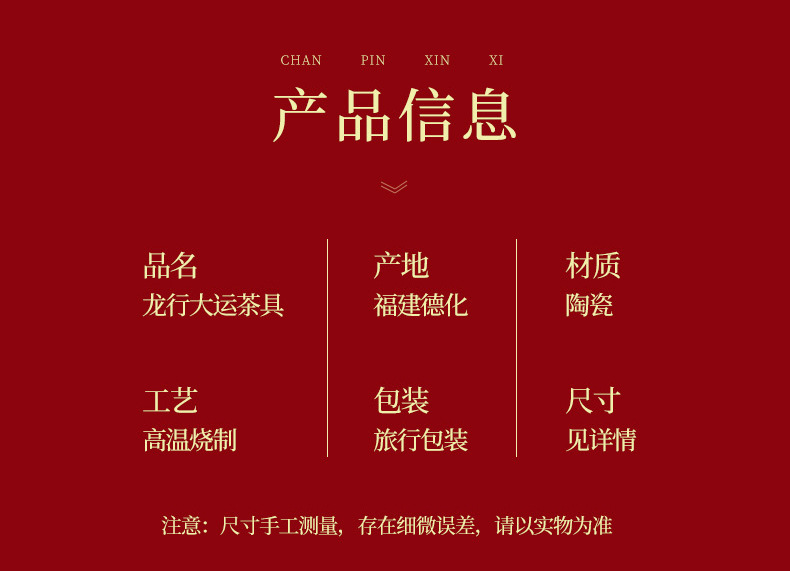 CHAN PIN XIN XI

产品信息

品名
龙行大运茶具

工艺
高温烧制

产地
福建德化

包装
旅行包装

材质
陶瓷

尺寸
见详情

注意：尺寸手工测量，存在细微误差，请以实物为准