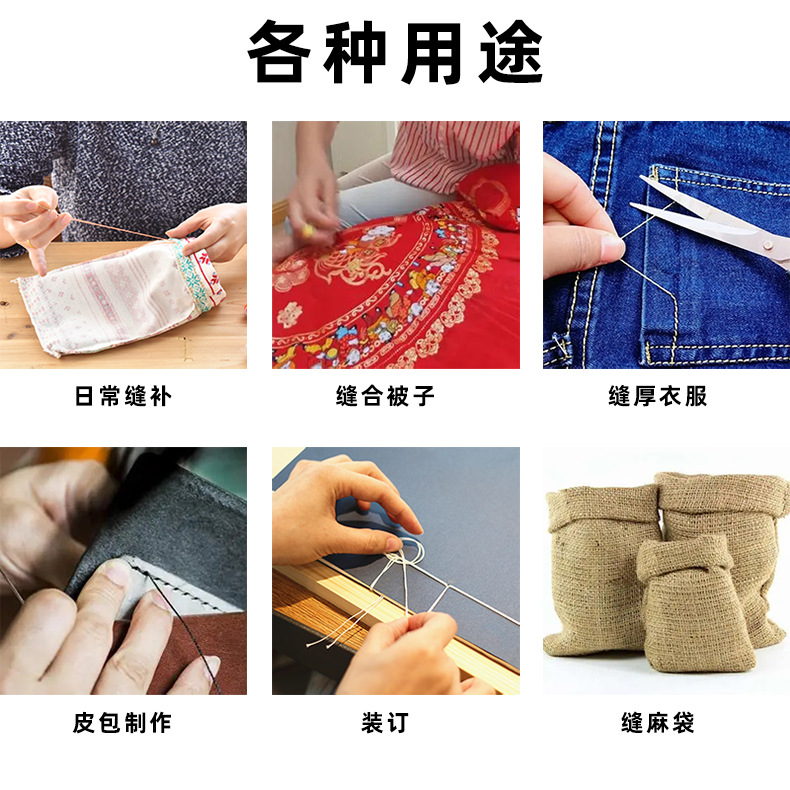 各种用途

日常缝补

缝合被子

缝厚衣服

皮包制作

装订

缝麻袋