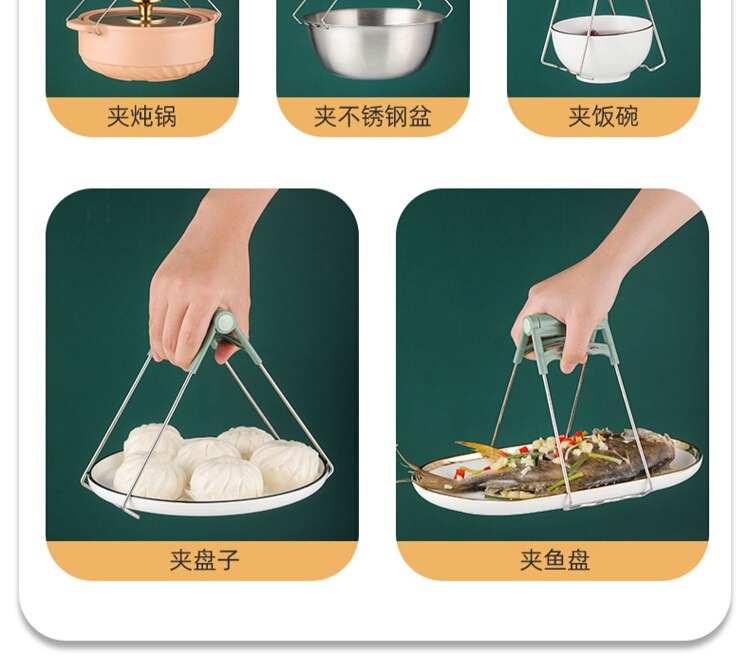 夹炖锅

夹不锈钢盆

夹饭碗

夹盘子

夹鱼盘