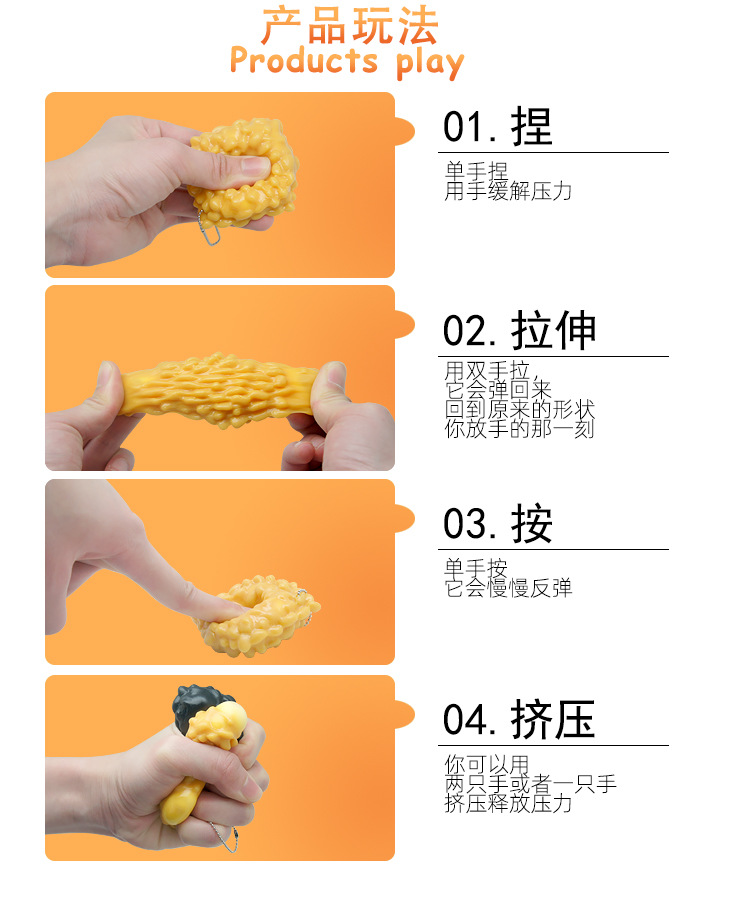 产品玩法
Products play

01. 捏

单手捏
用手缓解压力

02. 拉伸

用双手拉,
它会弹回来
回到原来的形状
你放手的那一刻

03. 按

单手按
它会慢慢反弹

04. 挤压

你可以用
两只手或者一只手
挤压释放压力