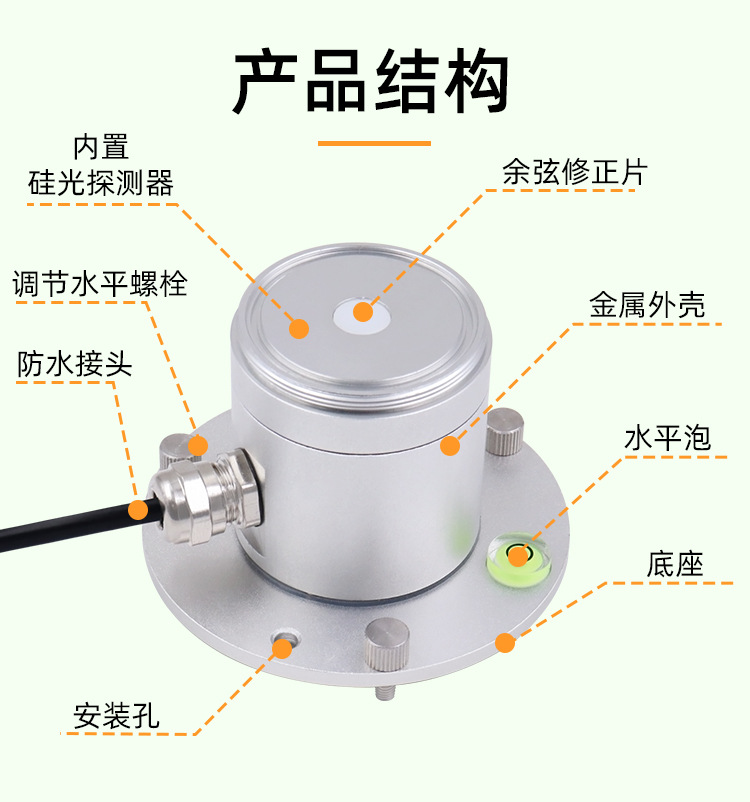 产品结构

内置
硅光探测器

余弦修正片

调节水平螺栓

金属外壳

防水接头

水平泡

底座

安装孔