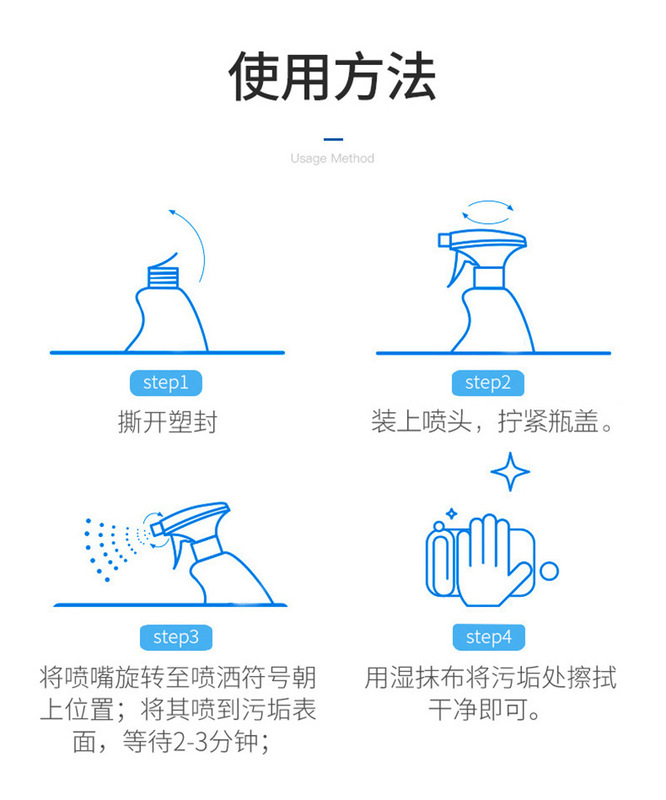 使用方法

Usage Method

step1

撕开塑封

step2

装上喷头，拧紧瓶盖。

step3

将喷嘴旋转至喷洒符号朝上位置；将其喷到污垢表面，等待2-3分钟；

step4

用湿抹布将污垢处擦拭干净即可。