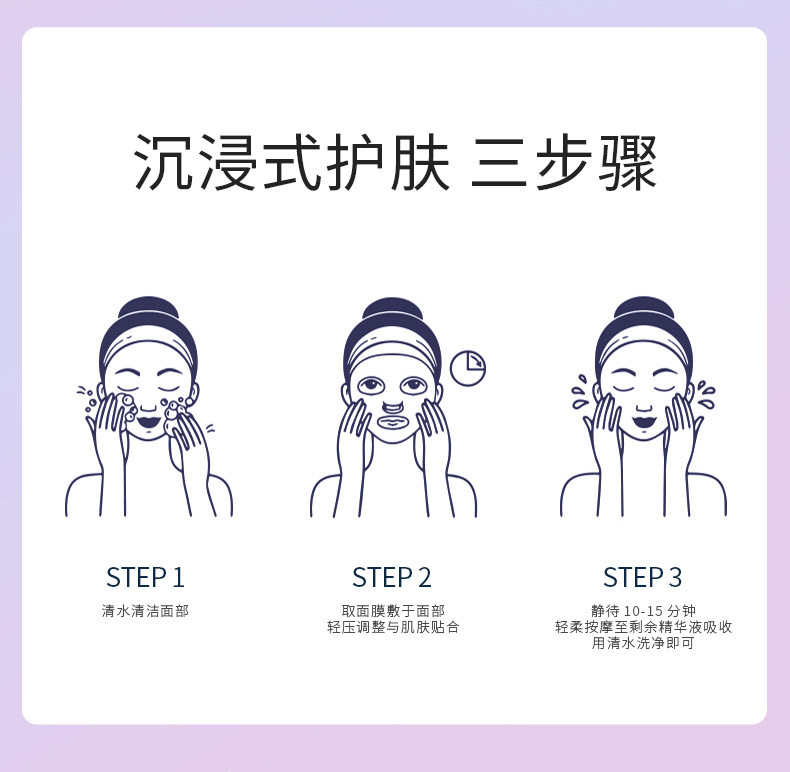 沉浸式护肤 三步骤

STEP 1
清水清洁面部

STEP 2
取面膜敷于面部
轻压调整与肌肤贴合

STEP 3
静待 10-15 分钟
轻柔按摩至剩余精华液吸收
用清水洗净即可