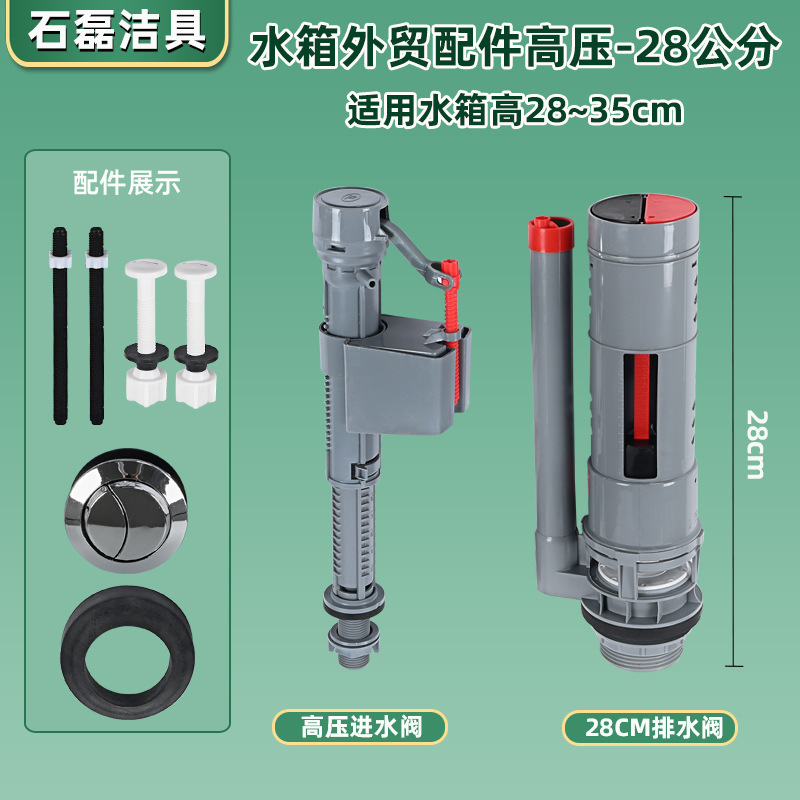 石磊洁具

水箱外贸配件高压-28公分

适用水箱高28~35cm

配件展示

28cm

高压进水阀

28CM排水阀