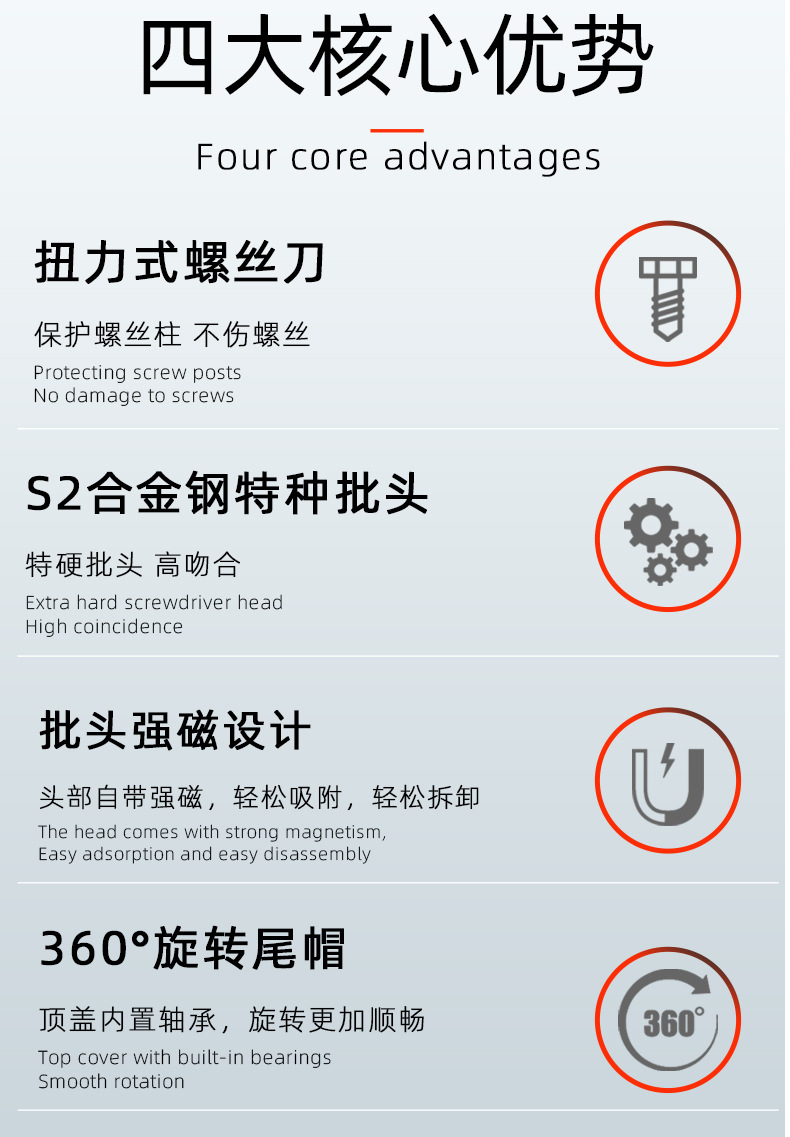 四大核心优势

Four core advantages

扭力式螺丝刀

保护螺丝柱 不伤螺丝

Protecting screw posts
No damage to screws

S2合金钢特种批头

特硬批头 高吻合

Extra hard screwdriver head
High coincidence

批头强磁设计

头部自带强磁，轻松吸附，轻松拆卸

The head comes with strong magnetism,
Easy adsorption and easy disassembly

360°旋转尾帽

顶盖内置轴承，旋转更加顺畅

Top cover with built-in bearings
Smooth rotation

360°