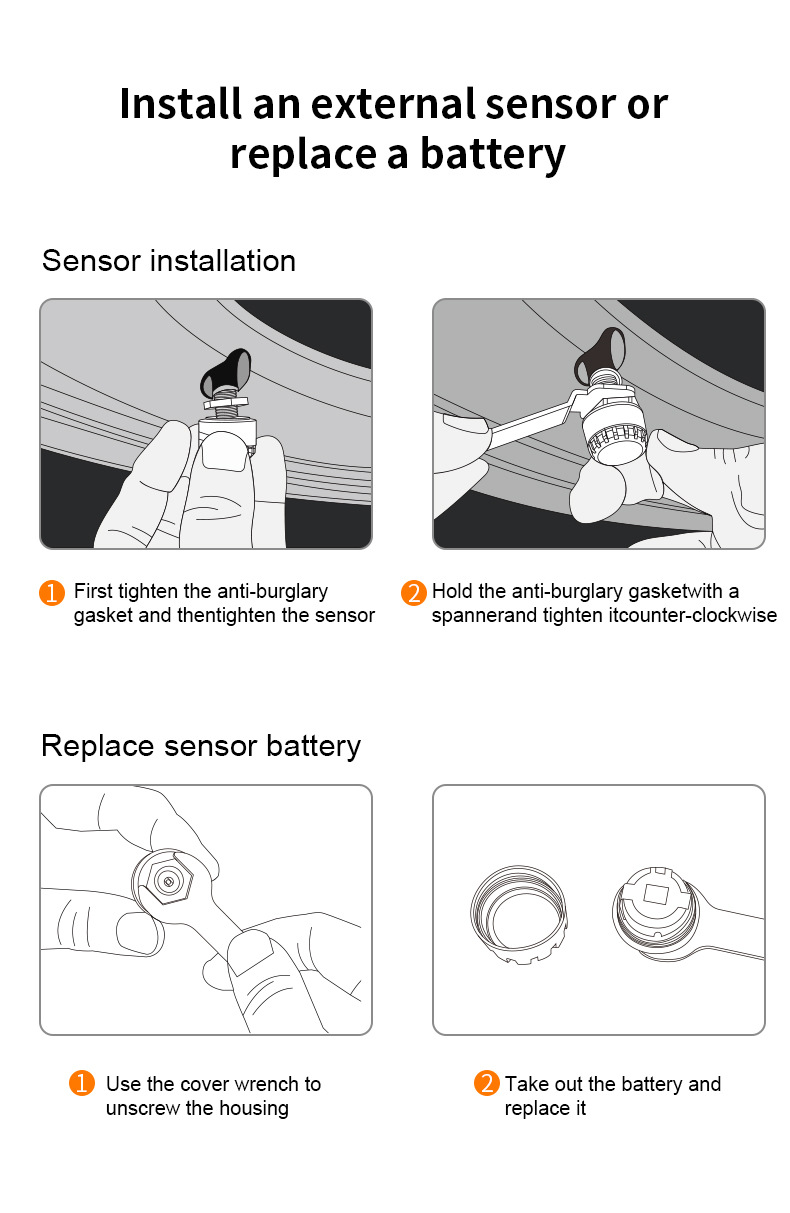 Install an external sensor or replace a battery

Sensor installation

1 First tighten the anti-burglary gasket and thentighten the sensor

2 Hold the anti-burglary gasketwith a spannerand tighten itcounter-clockwise

Replace sensor battery

1 Use the cover wrench to unscrew the housing

2 Take out the battery and replace it