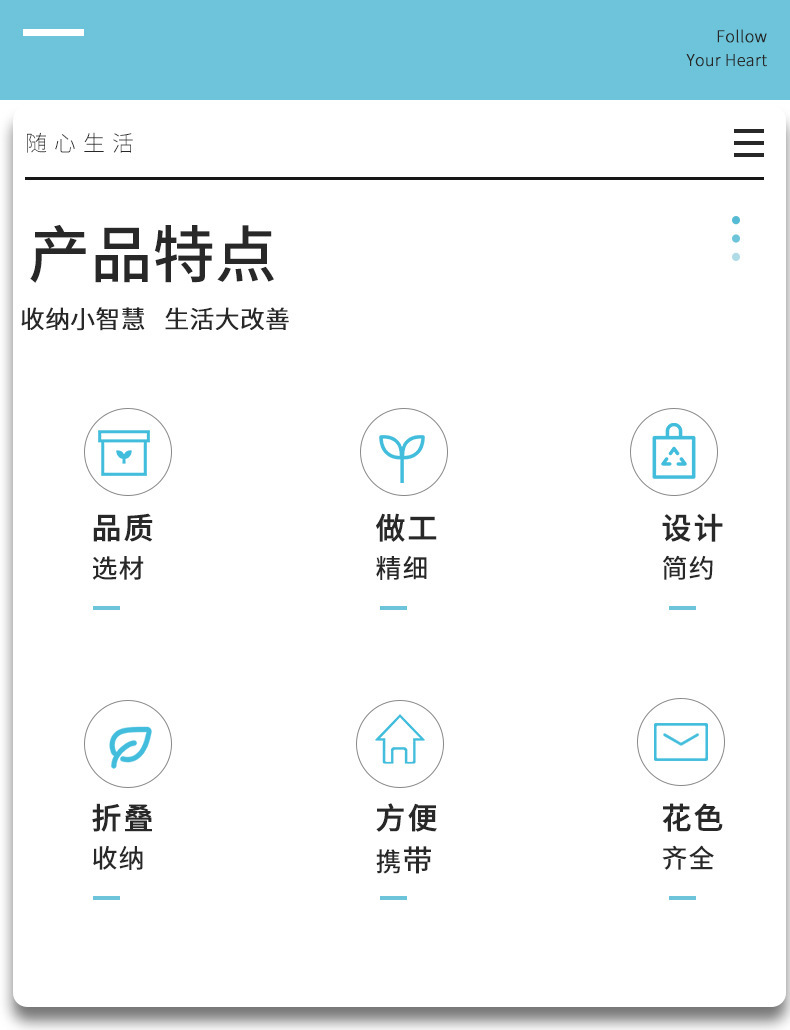 Follow
Your Heart

随心生活

产品特点

收纳小智慧 生活大改善

品质
选材

做工
精细

设计
简约

折叠
收纳

方便
携带

花色
齐全