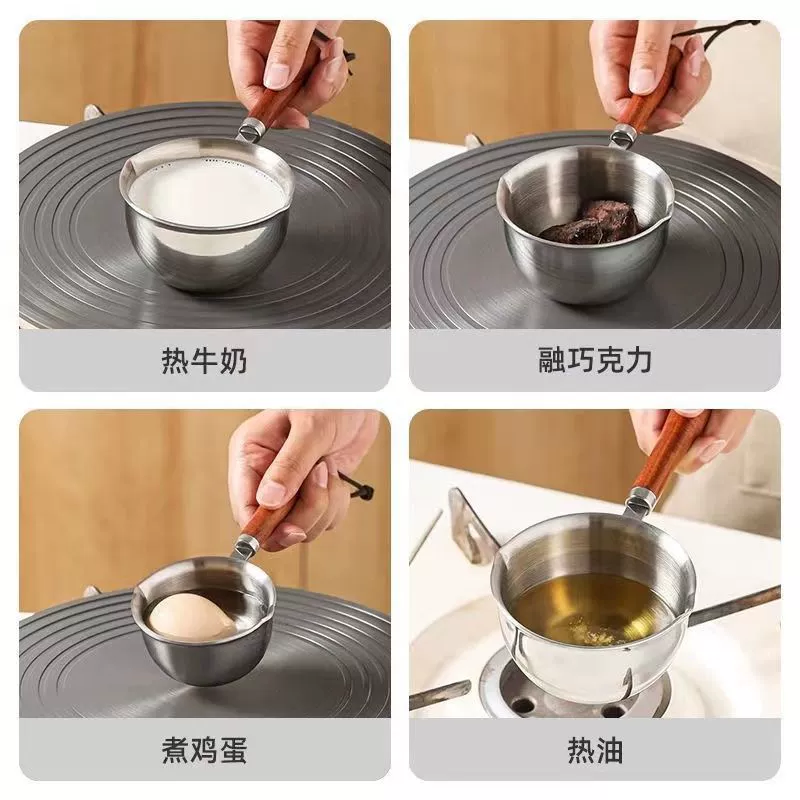 热牛奶

融巧克力

煮鸡蛋

热油