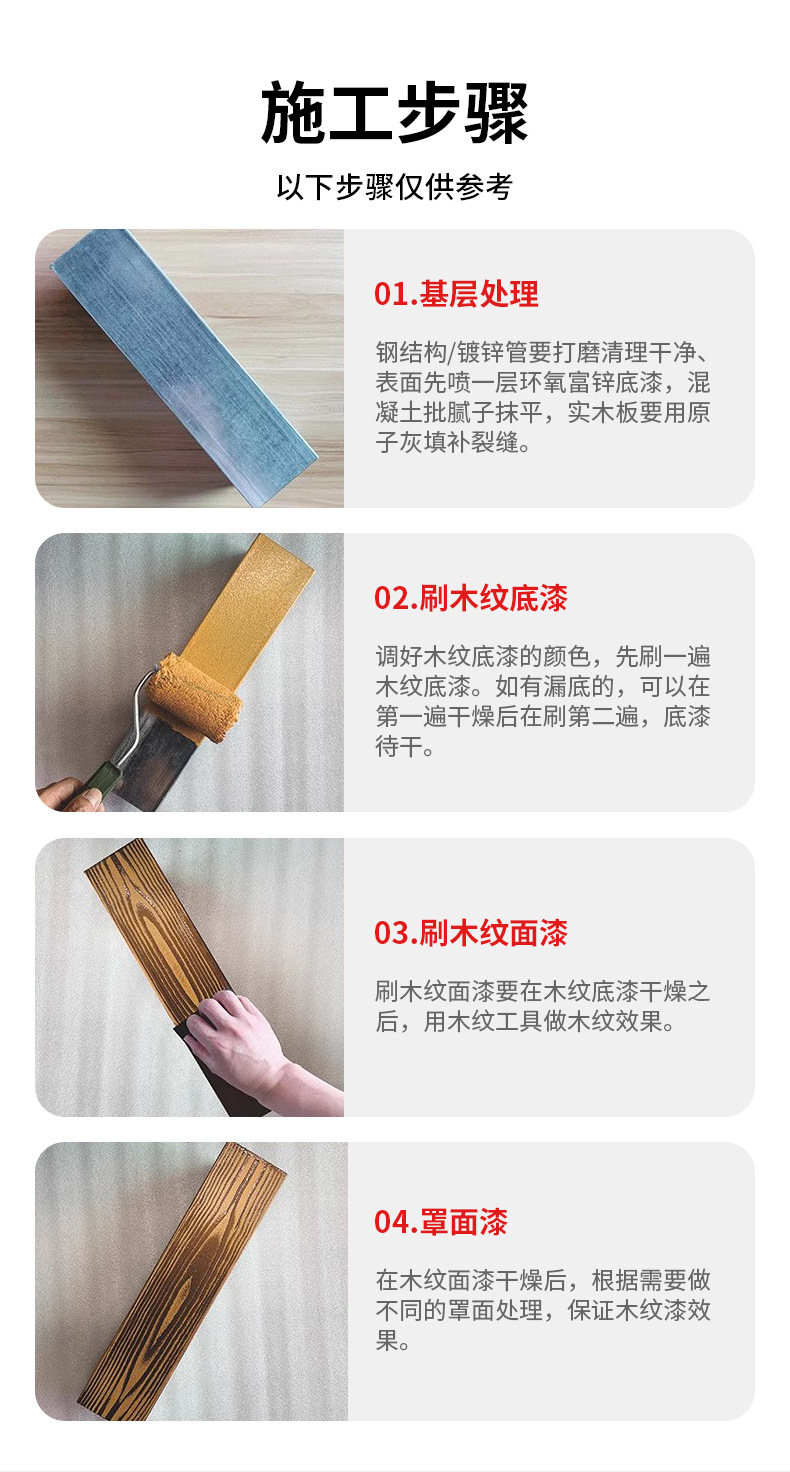 施工步骤

以下步骤仅供参考

01.基层处理

钢结构/镀锌管要打磨清理干净、表面先喷一层环氧富锌底漆，混凝土批腻子抹平，实木板要用原子灰填补裂缝。

02.刷木纹底漆

调好木纹底漆的颜色，先刷一遍木纹底漆。如有漏底的，可以在第一遍干燥后在刷第二遍，底漆待干。

03.刷木纹面漆

刷木纹面漆要在木纹底漆干燥之后，用木纹工具做木纹效果。

04.罩面漆

在木纹面漆干燥后，根据需要做不同的罩面处理，保证木纹漆效果。