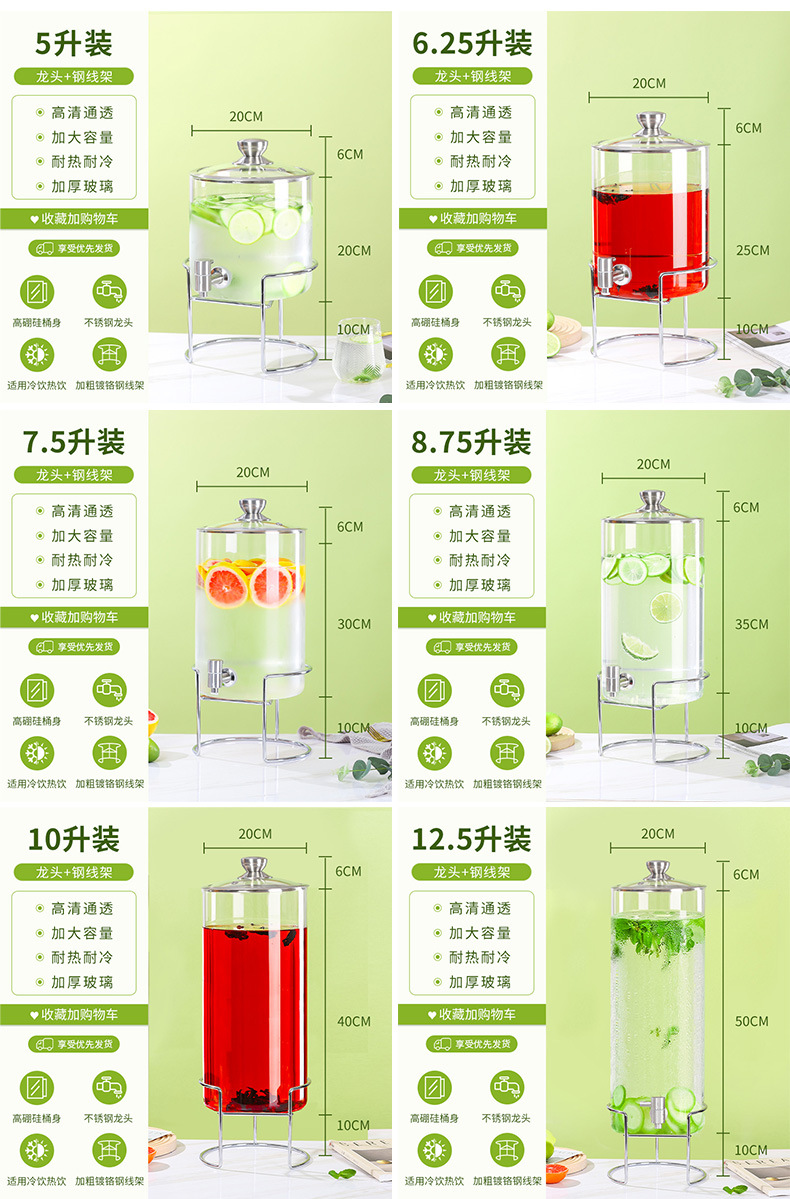 5升装
龙头+钢线架
高清通透
加大容量
耐热耐冷
加厚玻璃
♥ 收藏加购物车
享受优先发货
高硼硅桶身
不锈钢龙头
适用冷饮热饮
加粗镀铬钢线架
20CM
6CM
20CM
10CM

6.25升装
龙头+钢线架
高清通透
加大容量
耐热耐冷
加厚玻璃
♥ 收藏加购物车
享受优先发货
高硼硅桶身
不锈钢龙头
适用冷饮热饮
加粗镀铬钢线架
20CM
6CM
25CM
10CM

7.5升装
龙头+钢线架
高清通透
加大容量
耐热耐冷
加厚玻璃
♥ 收藏加购物车
享受优先发货
高硼硅桶身
不锈钢龙头
适用冷饮热饮
加粗镀铬钢线架
20CM
6CM
30CM
10CM

8.75升装
龙头+钢线架
高清通透
加大容量
耐热耐冷
加厚玻璃
♥ 收藏加购物车
享受优先发货
高硼硅桶身
不锈钢龙头
适用冷饮热饮
加粗镀铬钢线架
20CM
6CM
35CM
10CM

10升装
龙头+钢线架
高清通透
加大容量
耐热耐冷
加厚玻璃
♥ 收藏加购物车
享受优先发货
高硼硅桶身
不锈钢龙头
适用冷饮热饮
加粗镀铬钢线架
20CM
6CM
40CM
10CM

12.5升装
龙头+钢线架
高清通透
加大容量
耐热耐冷
加厚玻璃
♥ 收藏加购物车
享受优先发货
高硼硅桶身
不锈钢龙头
适用冷饮热饮
加粗镀铬钢线架
20CM
6CM
50CM
10CM