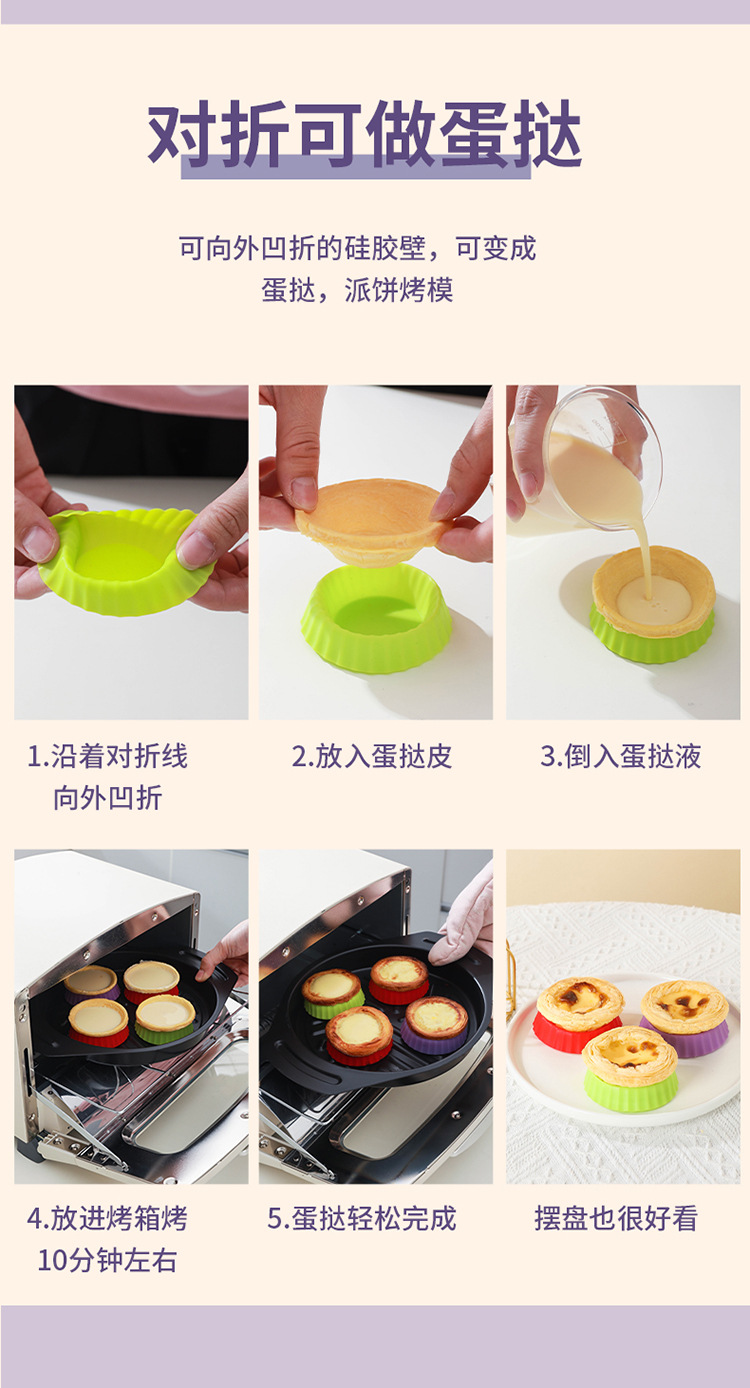 对折可做蛋挞

可向外凹折的硅胶壁，可变成蛋挞，派饼烤模

1.沿着对折线向外凹折

2.放入蛋挞皮

3.倒入蛋挞液

4.放进烤箱烤10分钟左右

5.蛋挞轻松完成

摆盘也很好看