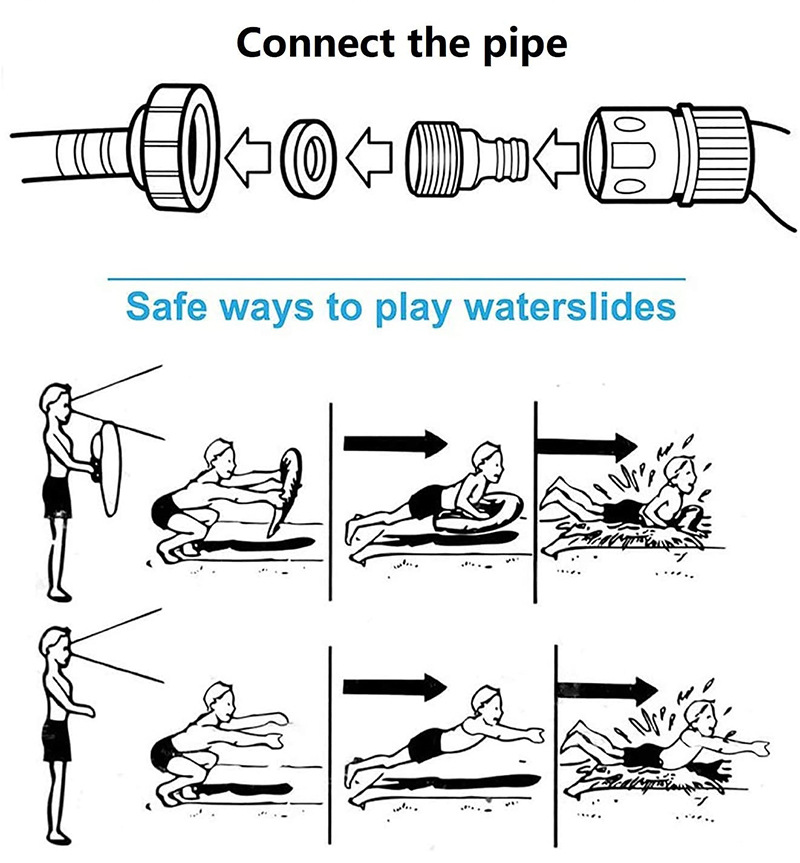 Connect the pipe

Safe ways to play waterslides