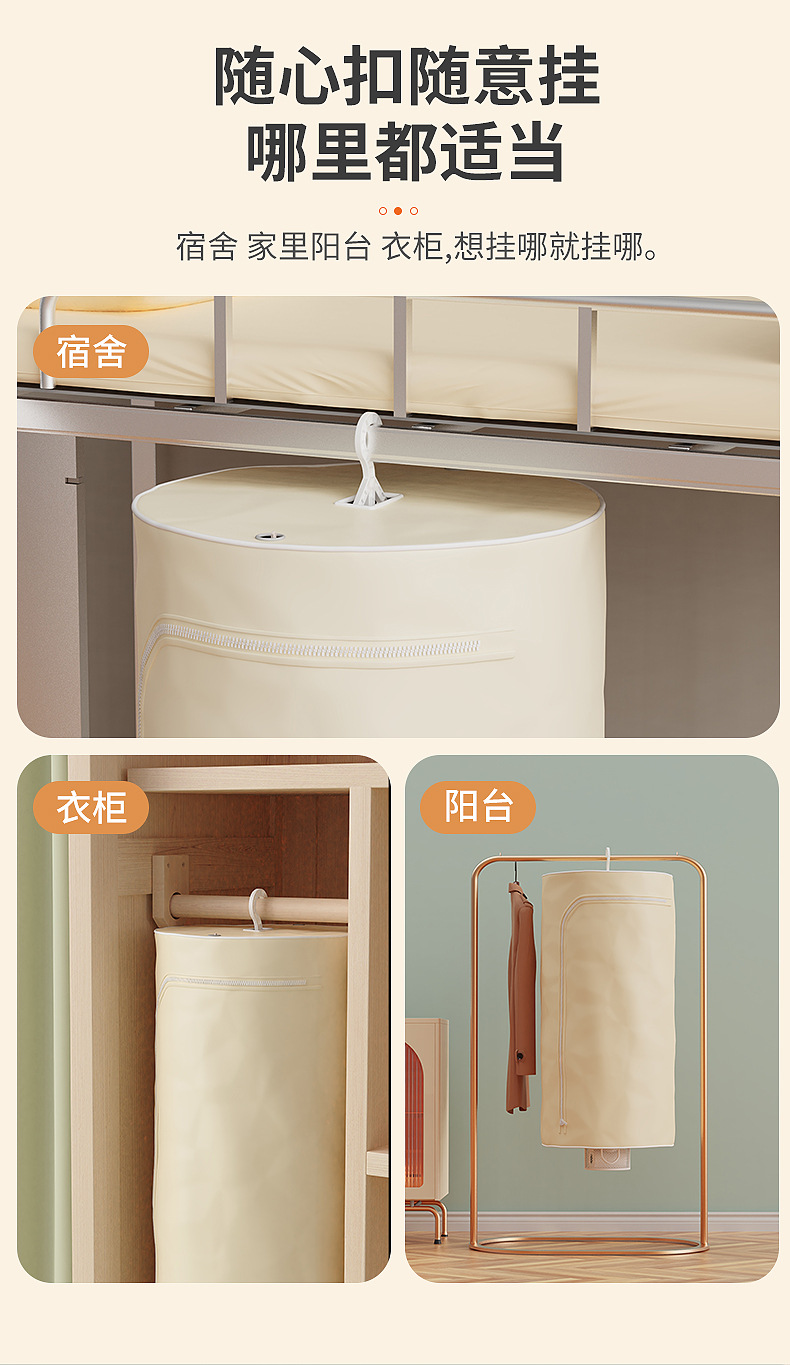 随心扣随意挂
哪里都适当

宿舍 家里阳台 衣柜,想挂哪就挂哪。

宿舍

衣柜

阳台