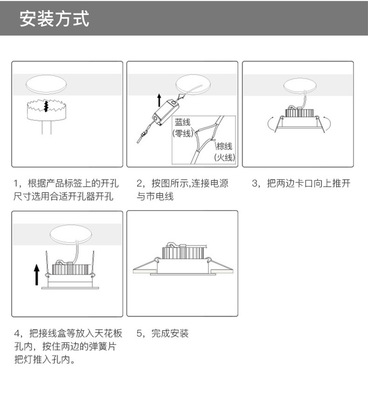 安装方式

蓝线
(零线)
棕线
(火线)

1，根据产品标签上的开孔尺寸选用合适开孔器开孔

2，按图所示,连接电源与市电线

3，把两边卡口向上推开

4，把接线盒等放入天花板孔内，按住两边的弹簧片把灯推入孔内。

5，完成安装