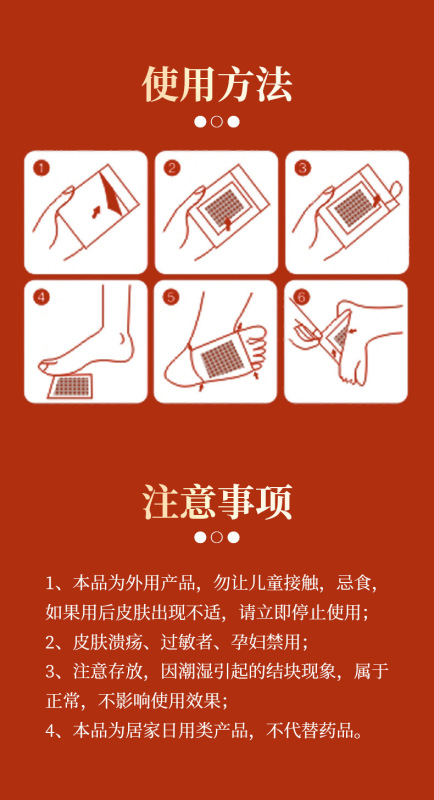 使用方法

1
2
3
4
5
6

注意事项

1、本品为外用产品，勿让儿童接触，忌食，如果用后皮肤出现不适，请立即停止使用；
2、皮肤溃疡、过敏者、孕妇禁用；
3、注意存放，因潮湿引起的结块现象，属于正常，不影响使用效果；
4、本品为居家日用类产品，不代替药品。