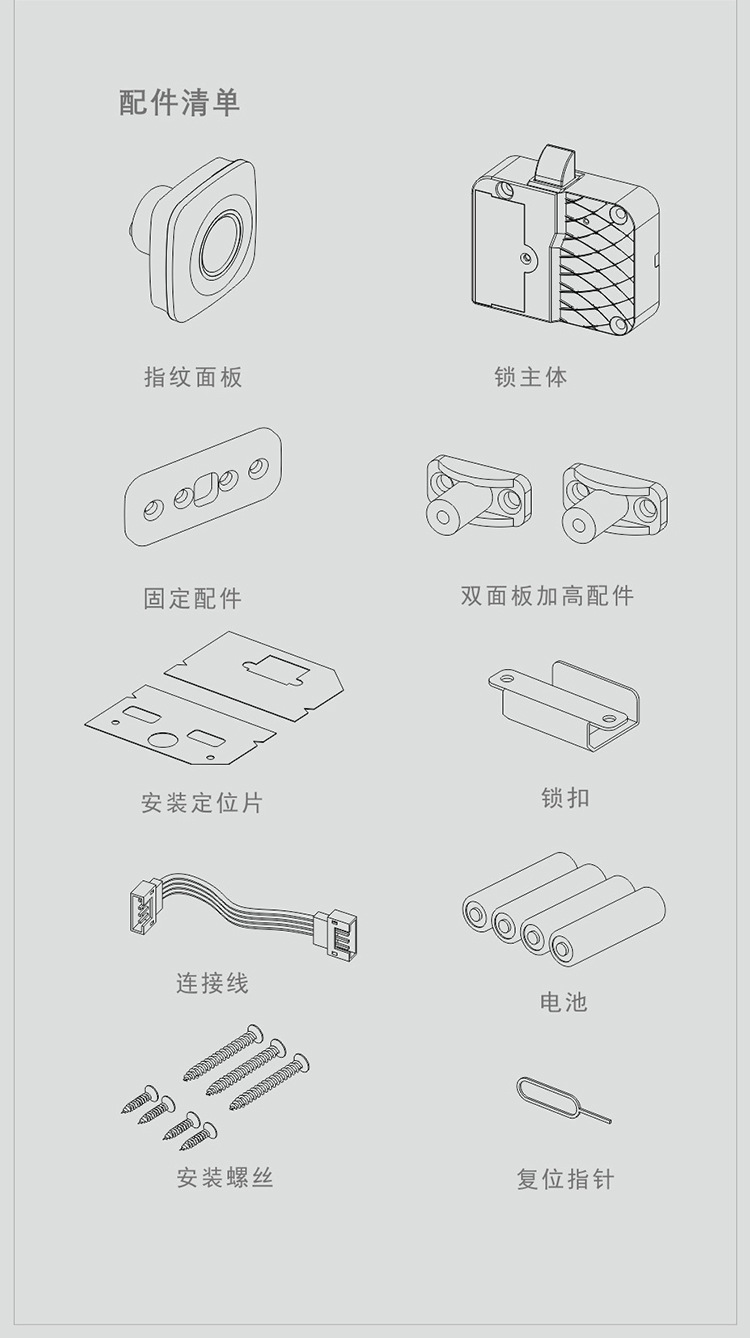 配件清单

指纹面板

锁主体

固定配件

双面板加高配件

安装定位片

锁扣

连接线

电池

安装螺丝

复位指针