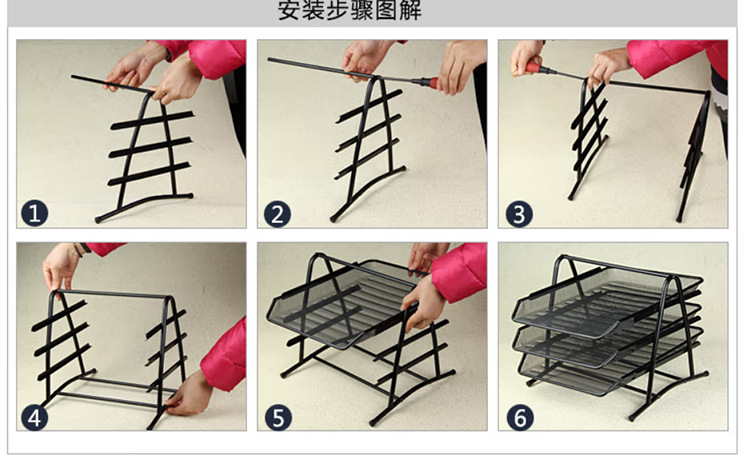 安装步骤图解

1

2

3

4

5

6