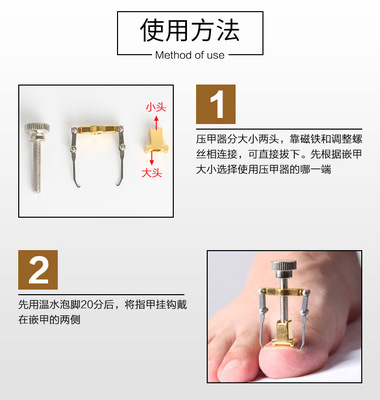 使用方法
Method of use

小头
大头

1

压甲器分大小两头，靠磁铁和调整螺丝相连接，可直接拔下。先根据嵌甲大小选择使用压甲器的哪一端

2

先用温水泡脚20分后，将指甲挂钩戴在嵌甲的两侧