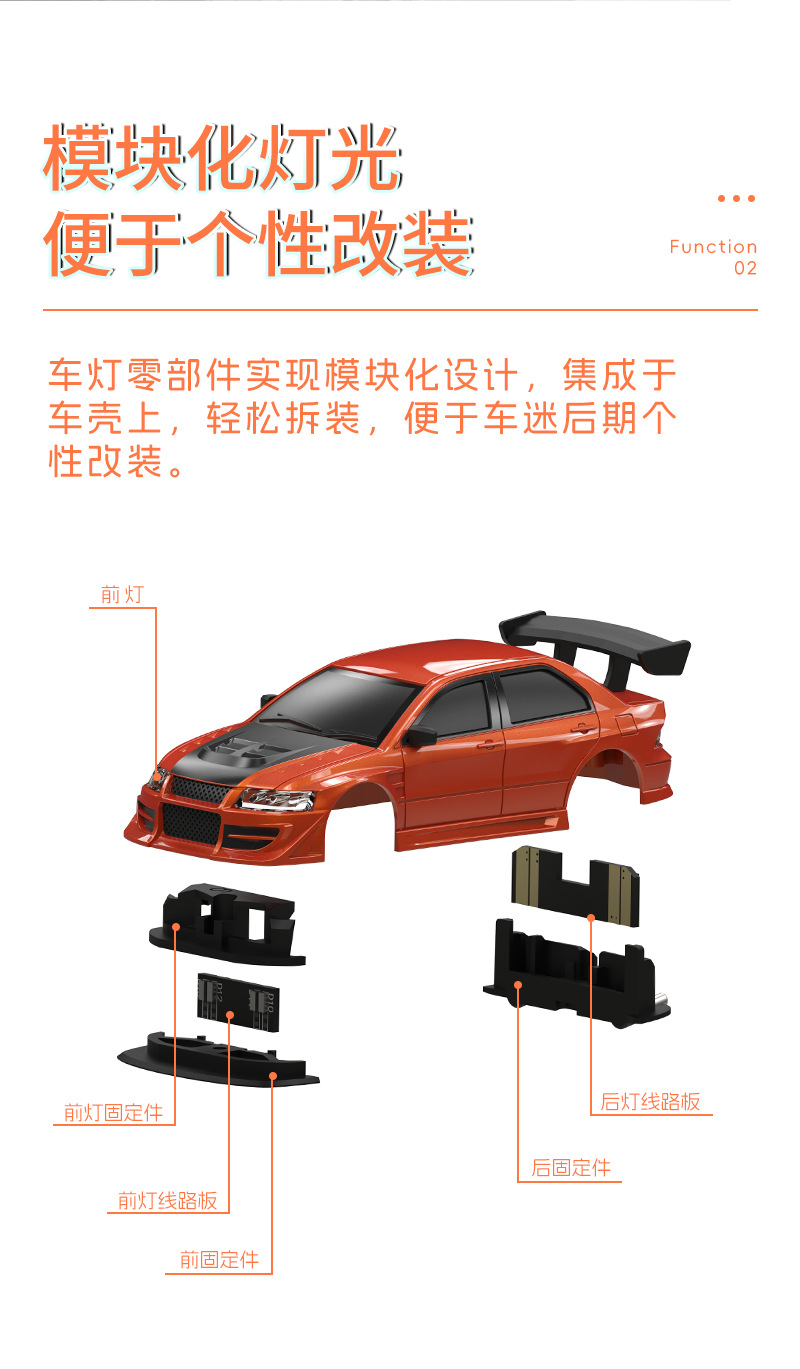 模块化灯光
便于个性改装

Function
02

车灯零部件实现模块化设计，集成于车壳上，轻松拆装，便于车迷后期个性改装。

前灯

D12

D10

前灯固定件

前灯线路板

前固定件

后灯线路板

后固定件