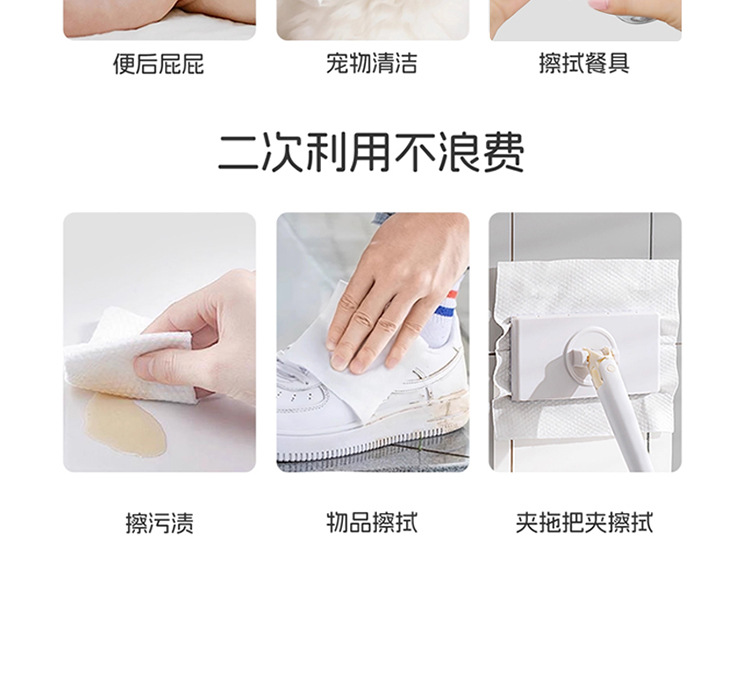 便后屁屁　宠物清洁　擦拭餐具

二次利用不浪费

擦污渍　物品擦拭　夹拖把夹擦拭