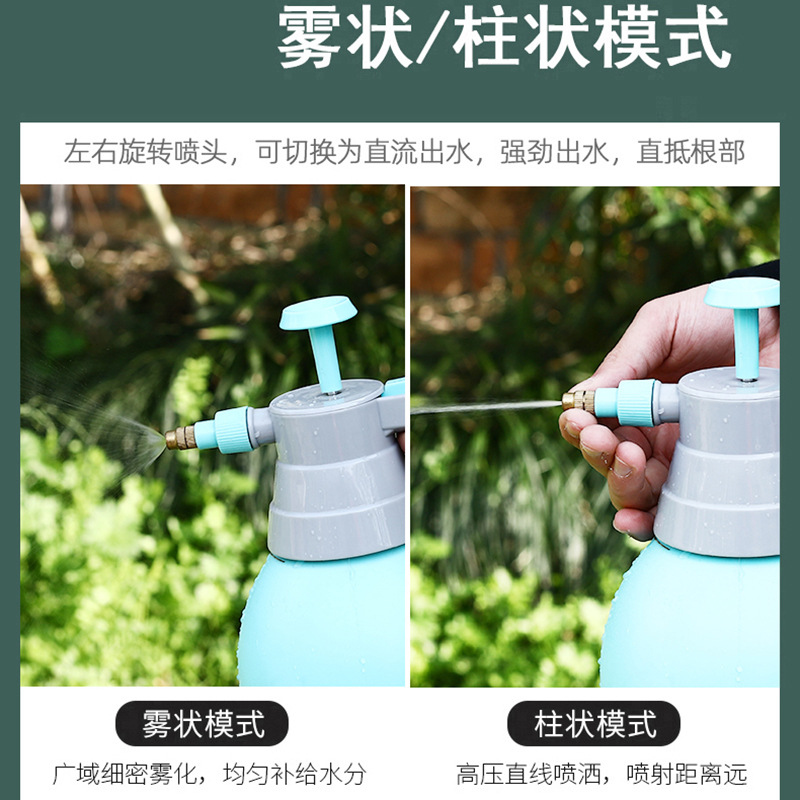 雾状/柱状模式

左右旋转喷头，可切换为直流出水，强劲出水，直抵根部

雾状模式

广域细密雾化，均匀补给水分

柱状模式

高压直线喷洒，喷射距离远