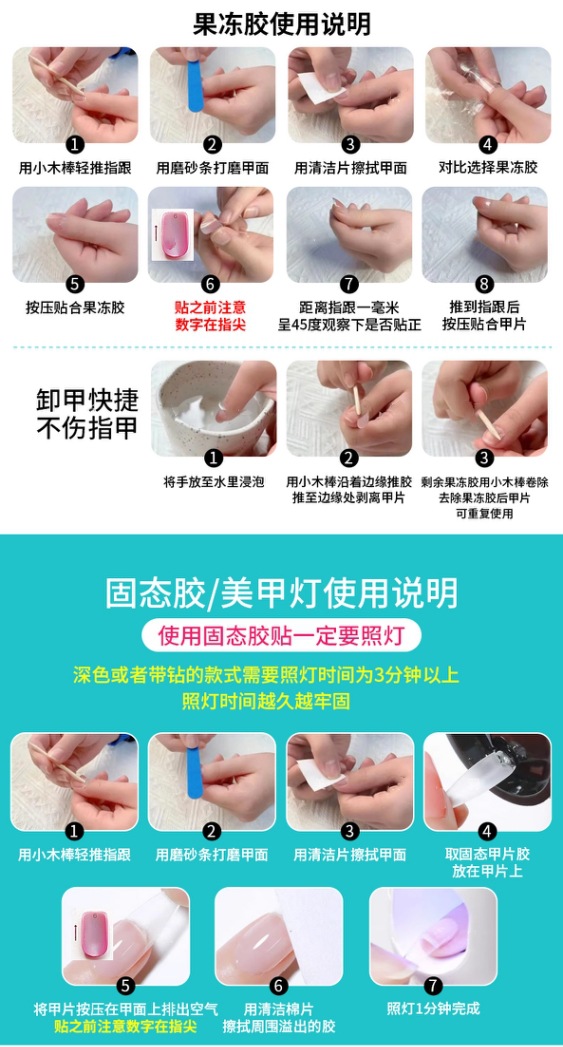 果冻胶使用说明

1
用小木棒轻推指跟

2
用磨砂条打磨甲面

3
用清洁片擦拭甲面

4
对比选择果冻胶

5
按压贴合果冻胶

6
贴之前注意
数字在指尖

7
距离指跟一毫米
呈45度观察下是否贴正

8
推到指跟后
按压贴合甲片

卸甲快捷
不伤指甲

1
将手放至水里浸泡

2
用小木棒沿着边缘推胶
推至边缘处剥离甲片

3
剩余果冻胶用小木棒卷除
去除果冻胶后甲片
可重复使用

固态胶/美甲灯使用说明

使用固态胶贴一定要照灯

深色或者带钻的款式需要照灯时间为3分钟以上
照灯时间越久越牢固

1
用小木棒轻推指跟

2
用磨砂条打磨甲面

3
用清洁片擦拭甲面

4
取固态甲片胶
放在甲片上

5
将甲片按压在甲面上排出空气
贴之前注意数字在指尖

6
用清洁棉片
擦拭周围溢出的胶

7
照灯1分钟完成