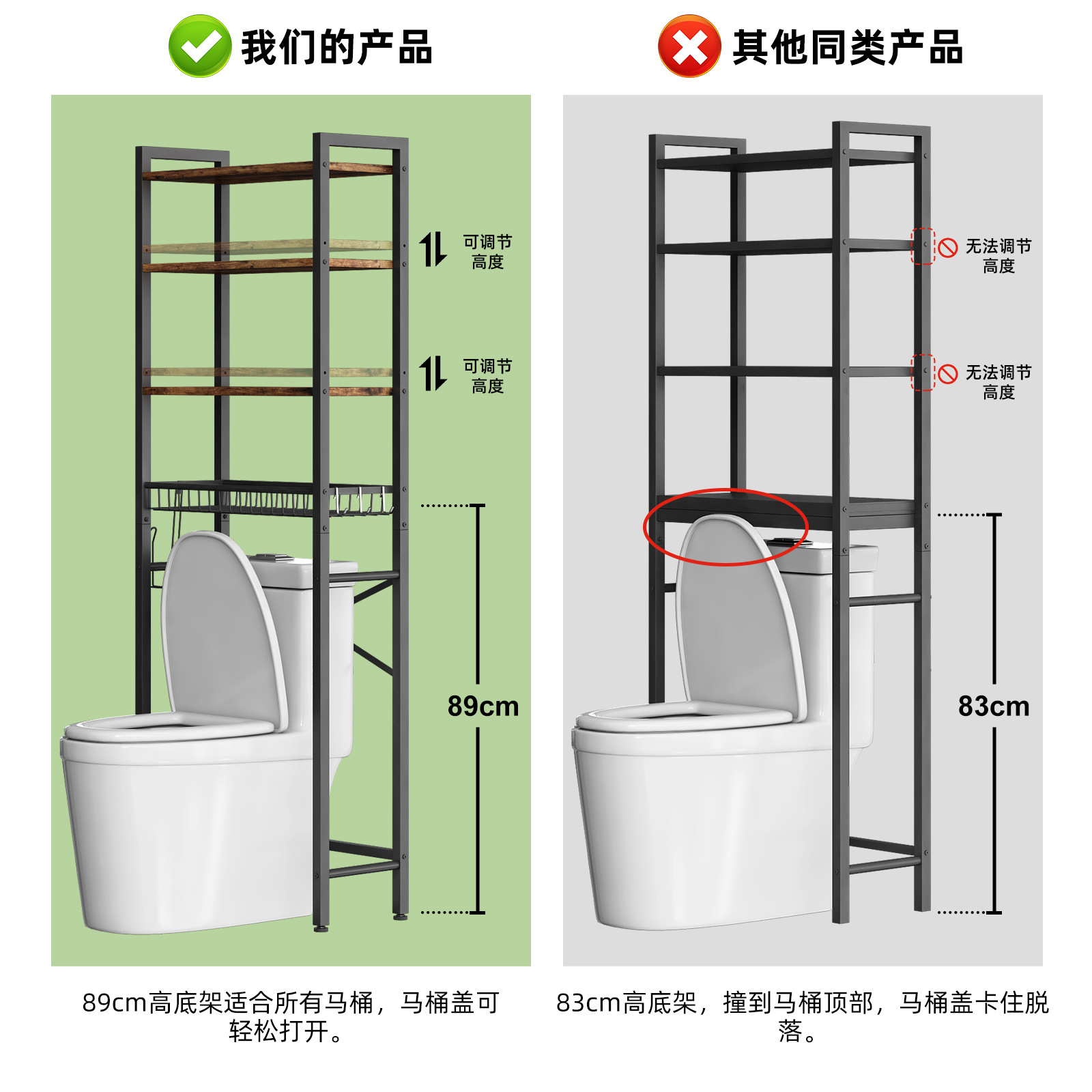 我们的产品

可调节高度

可调节高度

89cm

89cm高底架适合所有马桶，马桶盖可轻松打开。

其他同类产品

无法调节高度

无法调节高度

83cm

83cm高底架，撞到马桶顶部，马桶盖卡住脱落。