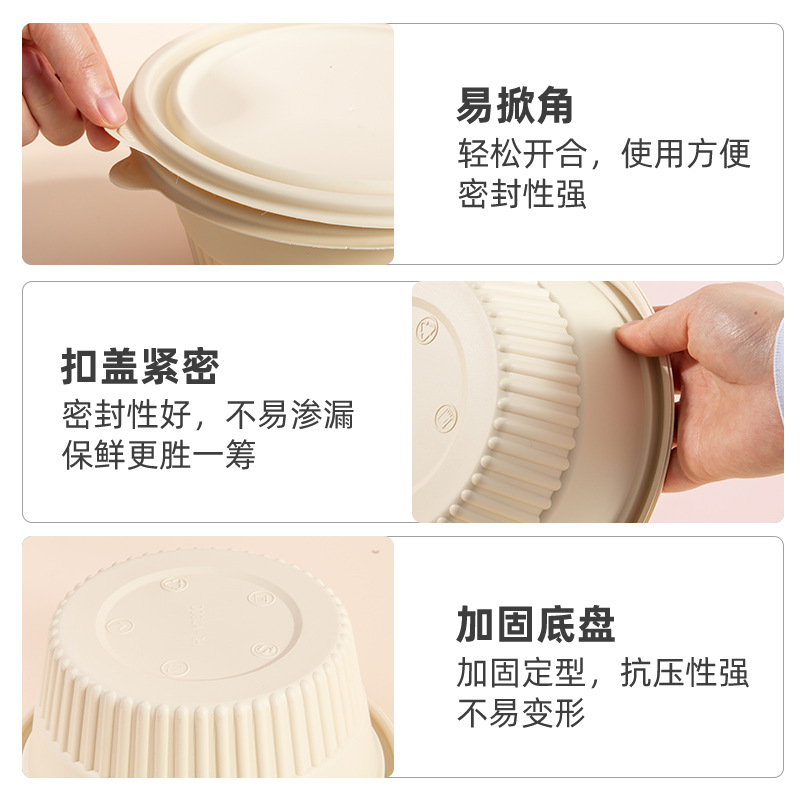 易掀角
轻松开合，使用方便
密封性强

扣盖紧密
密封性好，不易渗漏
保鲜更胜一筹

加固底盘
加固定型，抗压性强
不易变形