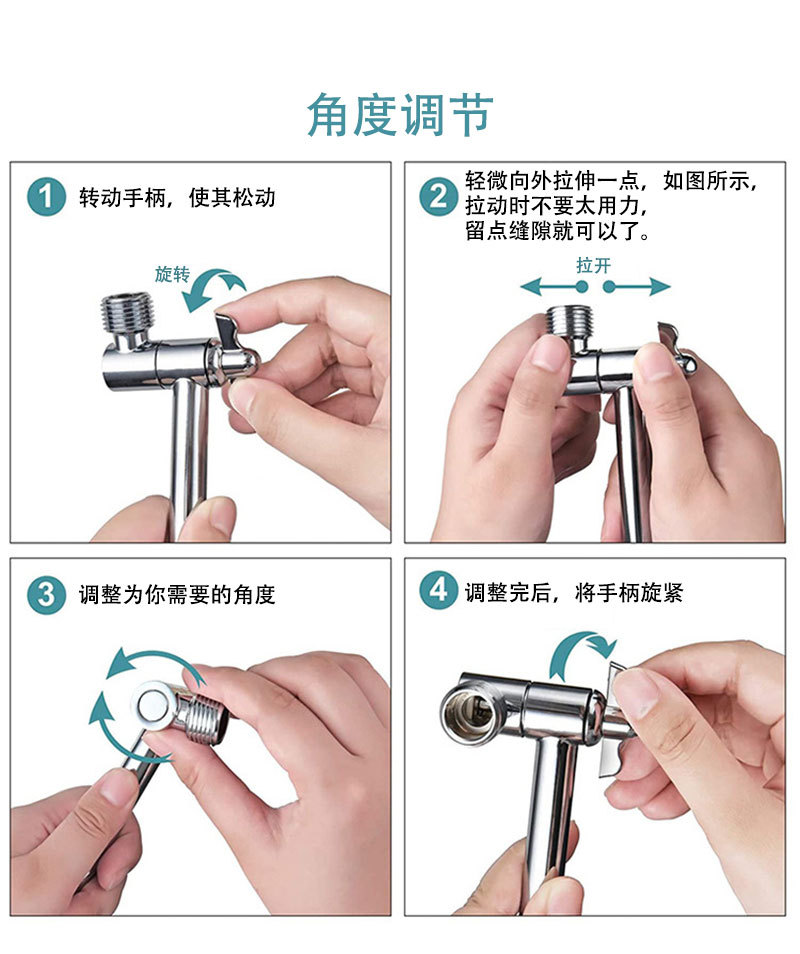 角度调节

1 转动手柄，使其松动

旋转

2 轻微向外拉伸一点，如图所示，拉动时不要太用力，留点缝隙就可以了。

拉开

3 调整为你需要的角度

4 调整完后，将手柄旋紧