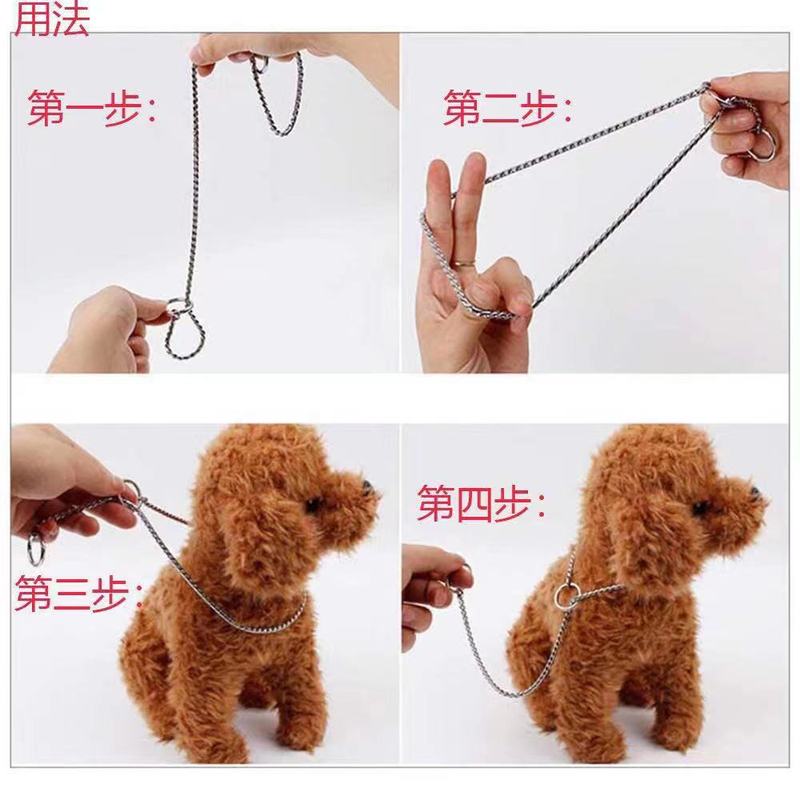 用法

第一步:

第二步:

第三步:

第四步: