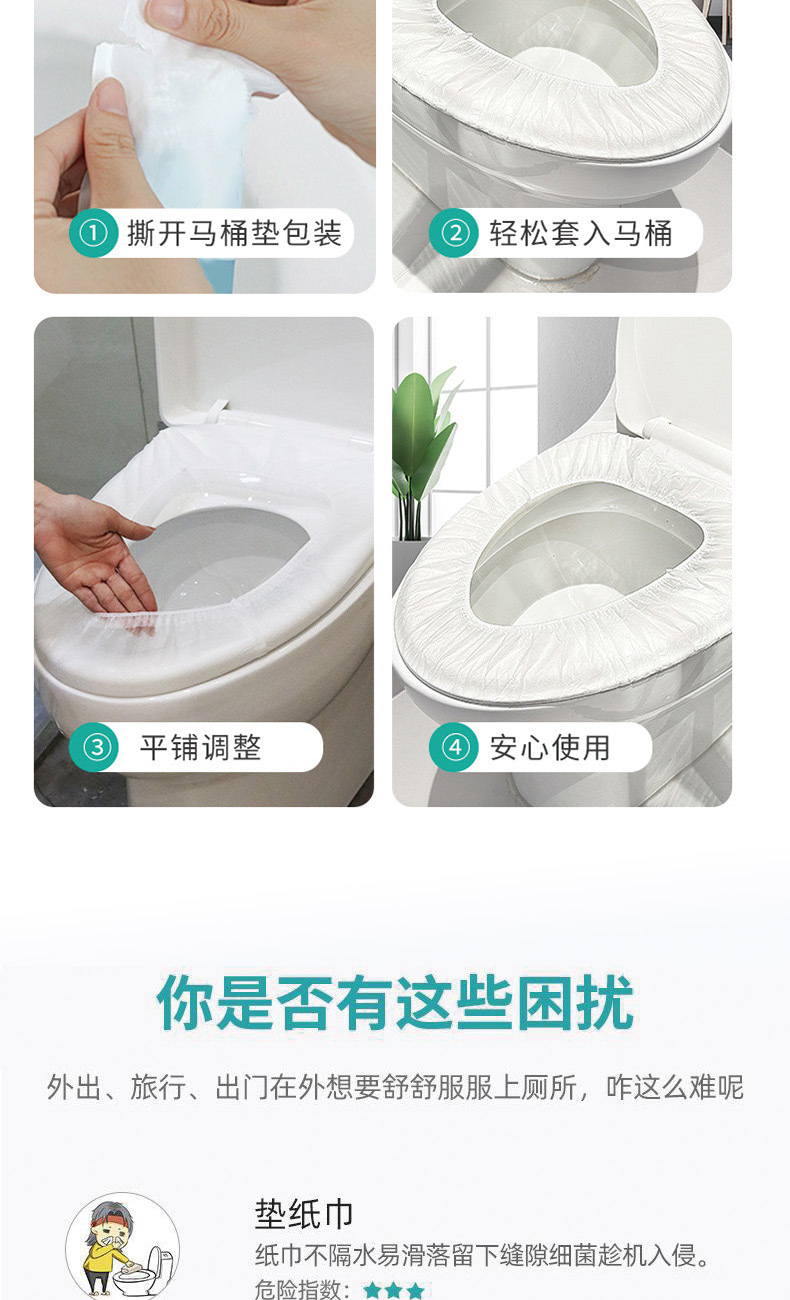 ① 撕开马桶垫包装

② 轻松套入马桶

③ 平铺调整

④ 安心使用

你是否有这些困扰

外出、旅行、出门在外想要舒舒服服上厕所，咋这么难呢

垫纸巾

纸巾不隔水易滑落留下缝隙细菌趁机入侵。

危险指数：★★★