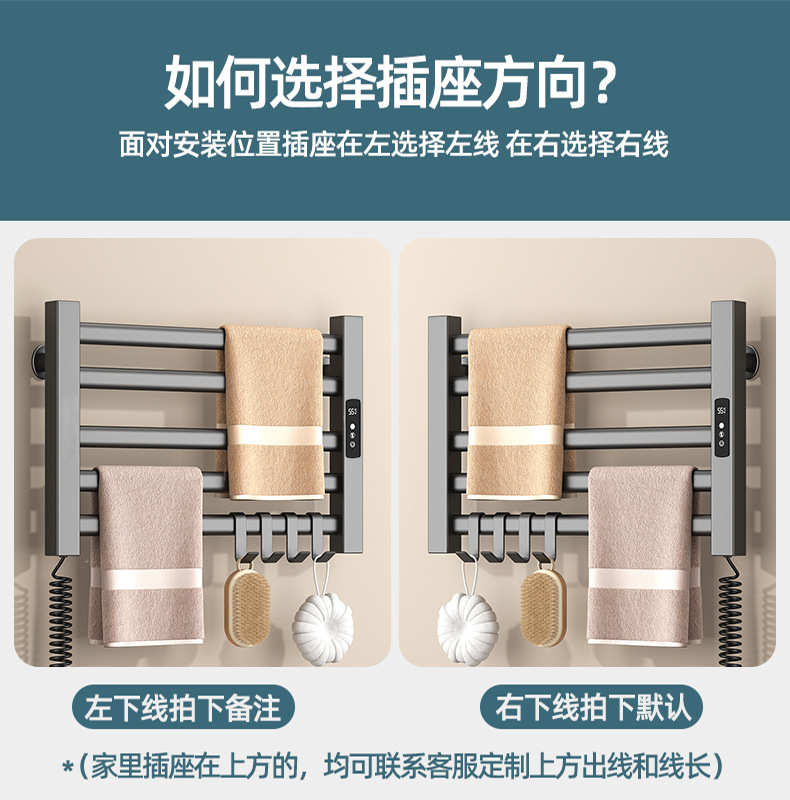 如何选择插座方向?

面对安装位置插座在左选择左线 在右选择右线

55

55

左下线拍下备注

右下线拍下默认

*(家里插座在上方的，均可联系客服定制上方出线和线长)