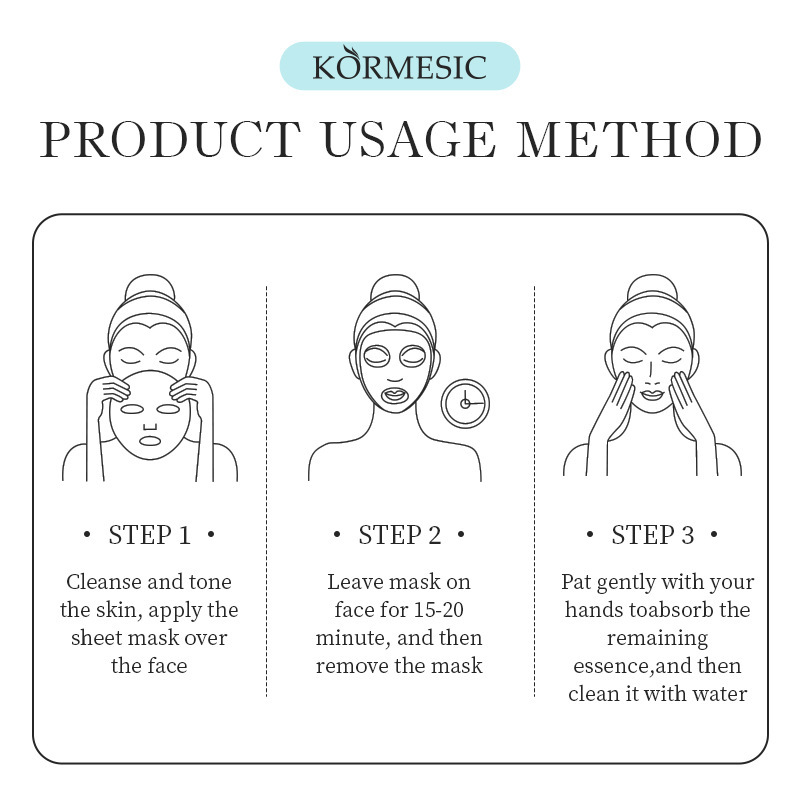 KORMESIC

PRODUCT USAGE METHOD

• STEP 1 •

Cleanse and tone the skin, apply the sheet mask over the face

• STEP 2 •

Leave mask on face for 15-20 minute, and then remove the mask

• STEP 3 •

Pat gently with your hands toabsorb the remaining essence,and then clean it with water