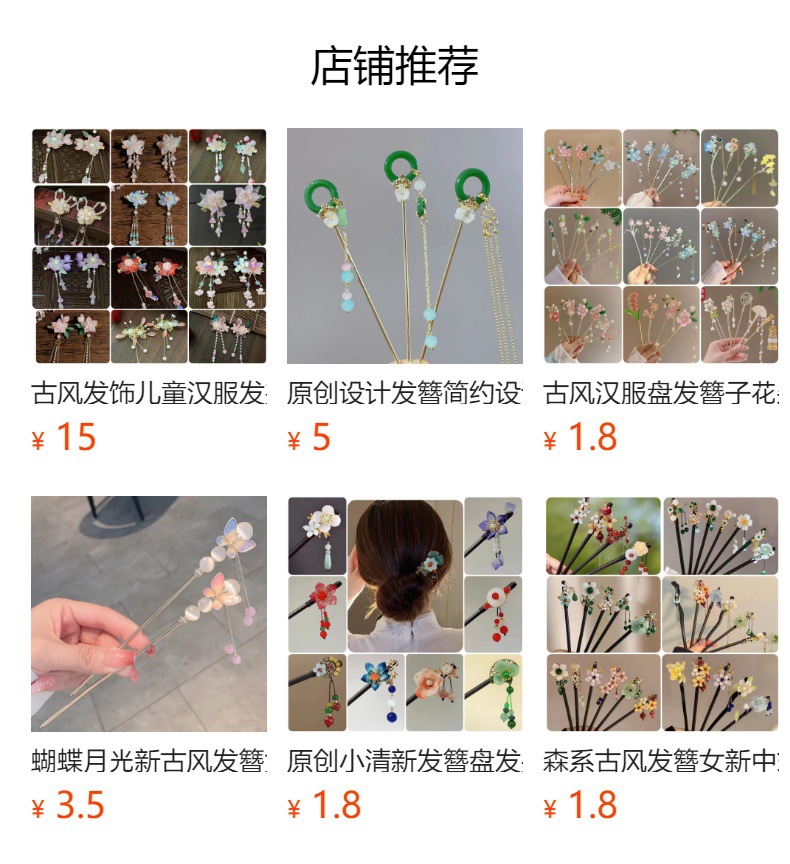 店铺推荐

古风发饰儿童汉服发

¥ 15

原创设计发簪简约设

¥ 5

古风汉服盘发簪子花

¥ 1.8

蝴蝶月光新古风发簪

¥ 3.5

原创小清新发簪盘发

¥ 1.8

森系古风发簪女新中

¥ 1.8