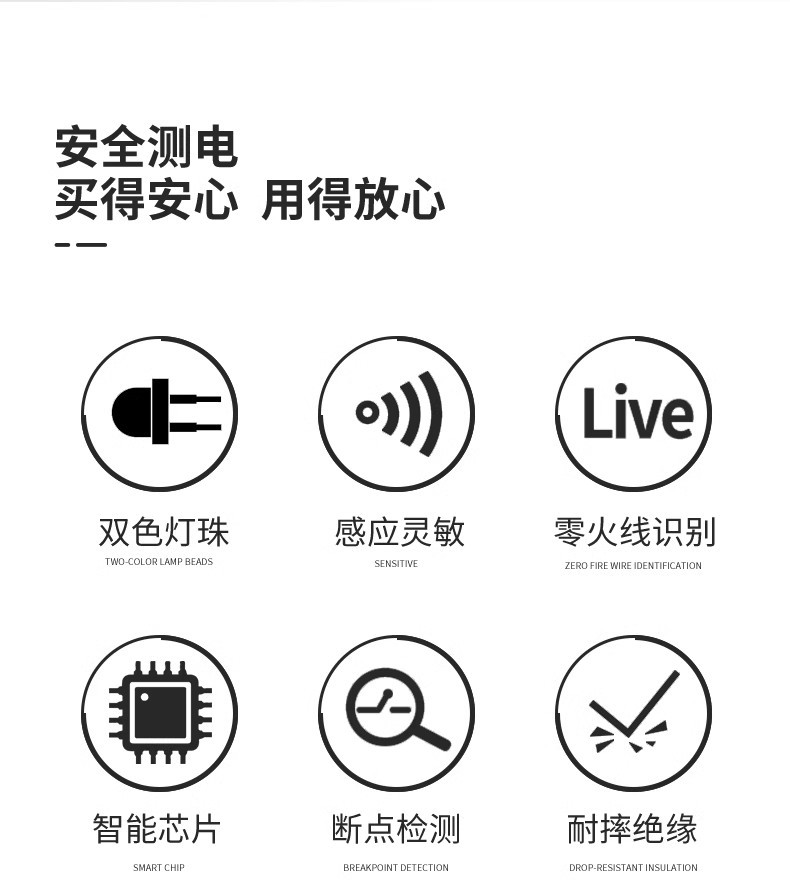 安全测电
买得安心 用得放心

Live

双色灯珠
TWO-COLOR LAMP BEADS

感应灵敏
SENSITIVE

零火线识别
ZERO FIRE WIRE IDENTIFICATION

智能芯片
SMART CHIP

断点检测
BREAKPOINT DETECTION

耐摔绝缘
DROP-RESISTANT INSULATION