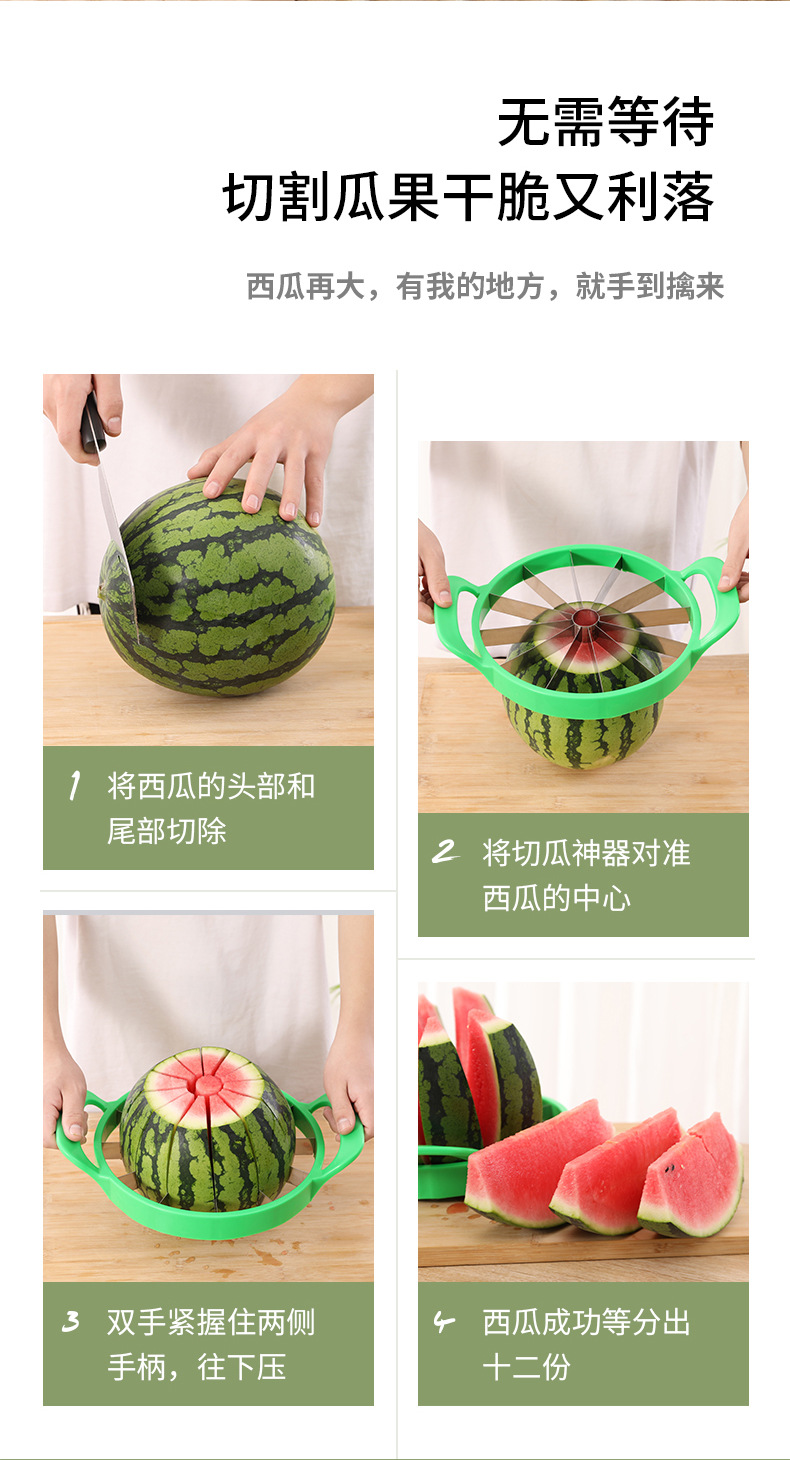 无需等待
切割瓜果干脆又利落

西瓜再大，有我的地方，就手到擒来

1 将西瓜的头部和尾部切除

2 将切瓜神器对准西瓜的中心

3 双手紧握住两侧手柄，往下压

4 西瓜成功等分出十二份