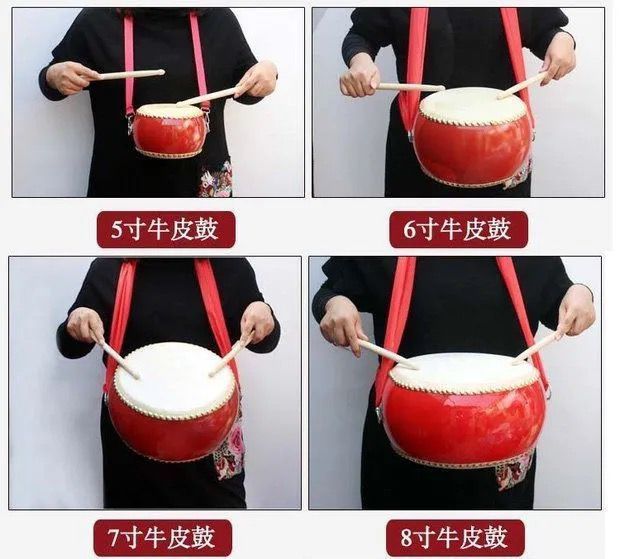 5寸牛皮鼓

6寸牛皮鼓

7寸牛皮鼓

8寸牛皮鼓