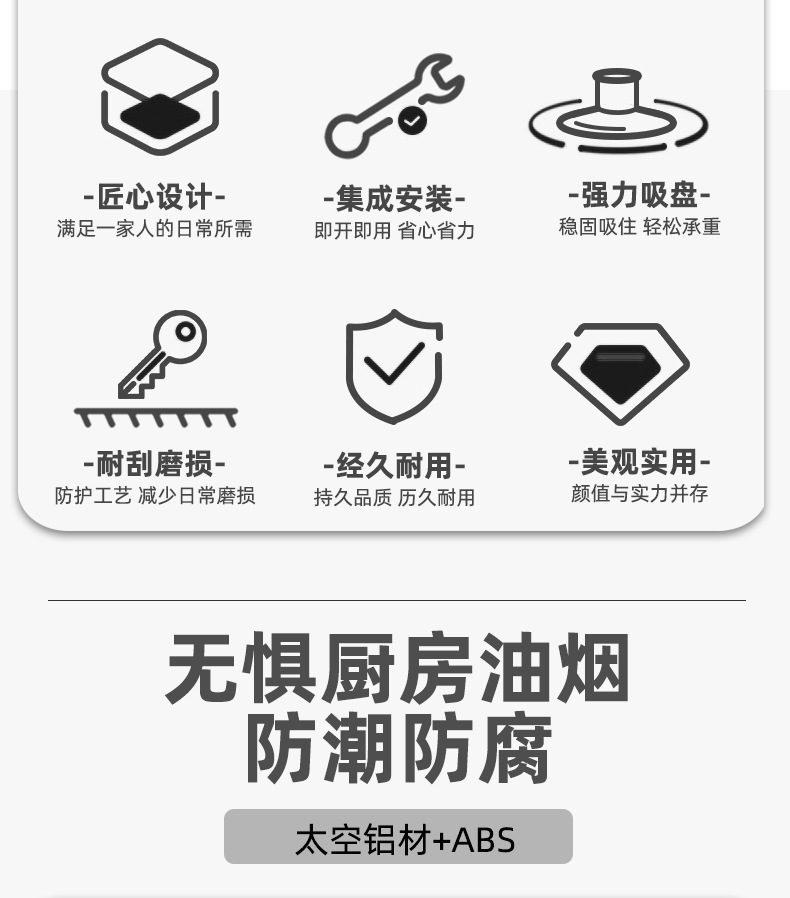 -匠心设计-
满足一家人的日常所需

-集成安装-
即开即用 省心省力

-强力吸盘-
稳固吸住 轻松承重

-耐刮磨损-
防护工艺 减少日常磨损

-经久耐用-
持久品质 历久耐用

-美观实用-
颜值与实力并存

无惧厨房油烟
防潮防腐

太空铝材+ABS