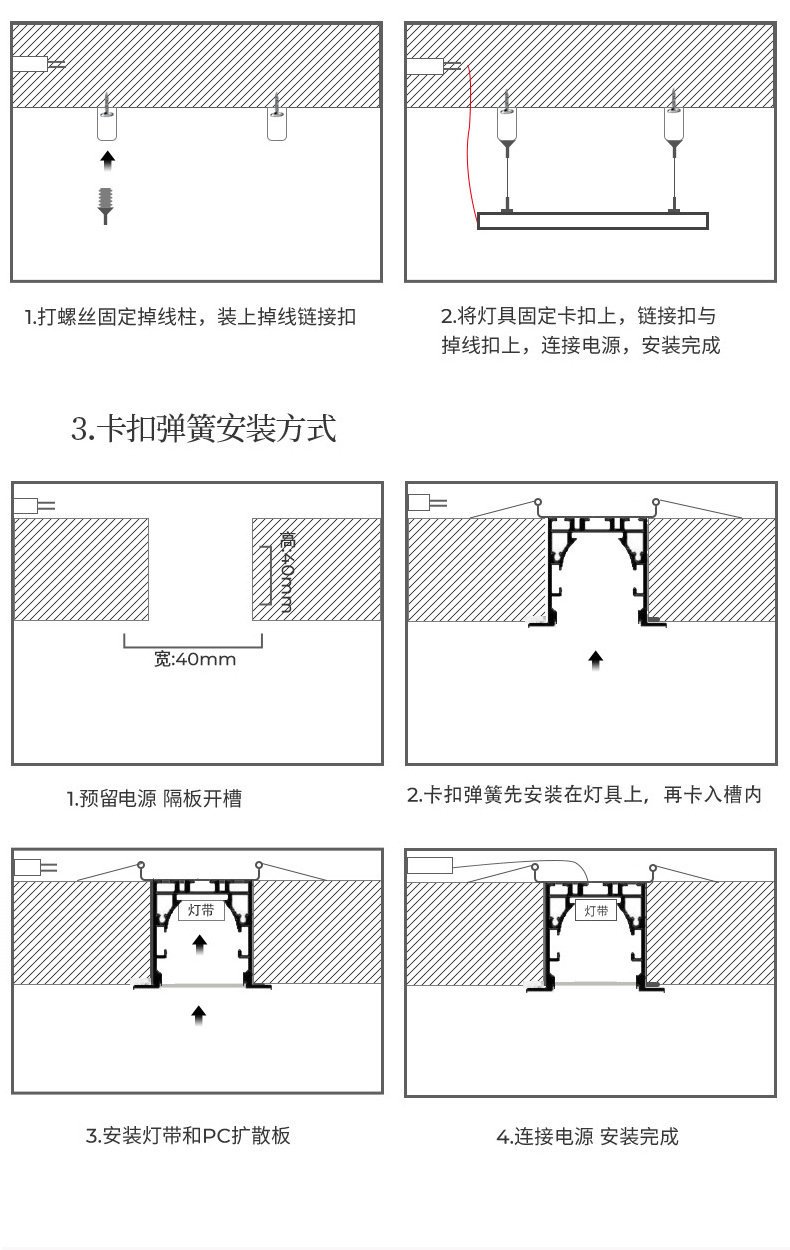 1.打螺丝固定掉线柱，装上掉线链接扣

2.将灯具固定卡扣上，链接扣与掉线扣上，连接电源，安装完成

3.卡扣弹簧安装方式

高:40mm

宽:40mm

1.预留电源 隔板开槽

2.卡扣弹簧先安装在灯具上，再卡入槽内

灯带

3.安装灯带和PC扩散板

灯带

4.连接电源 安装完成