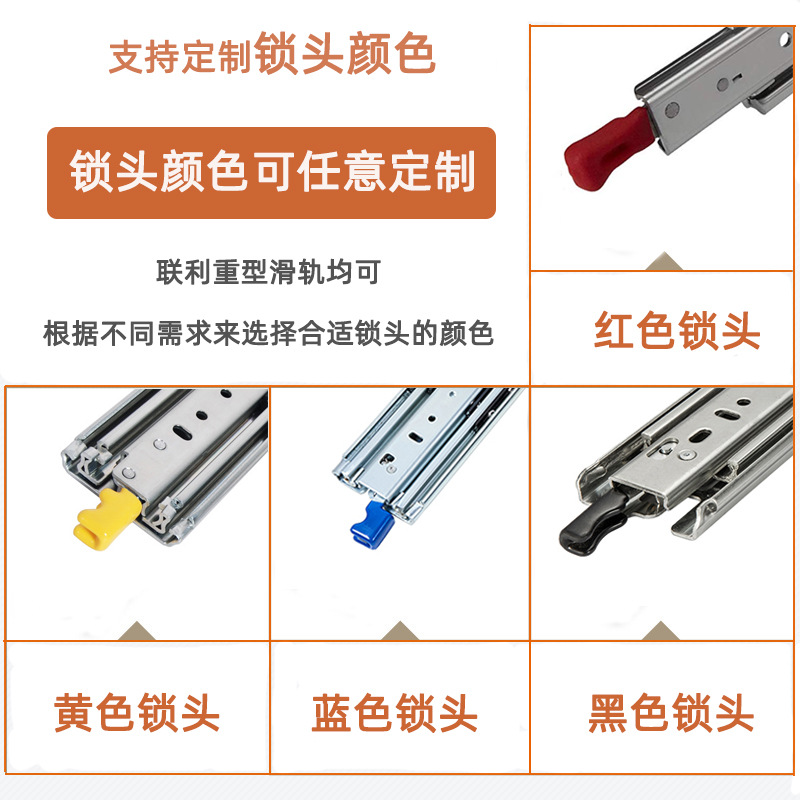 支持定制锁头颜色

锁头颜色可任意定制

联利重型滑轨均可

根据不同需求来选择合适锁头的颜色

红色锁头

黄色锁头

蓝色锁头

黑色锁头