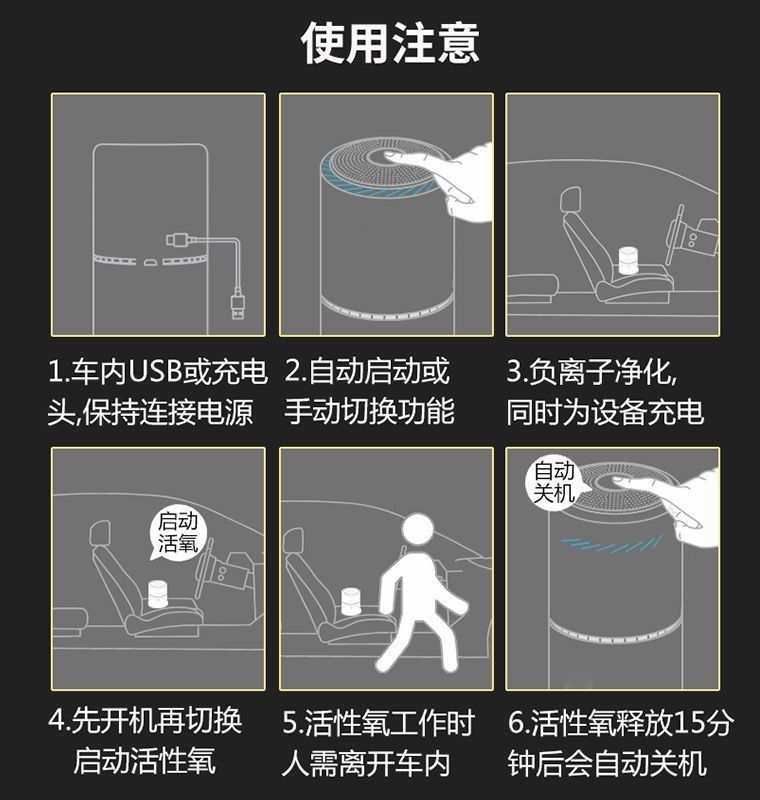 使用注意

1.车内USB或充电头,保持连接电源

2.自动启动或手动切换功能

3.负离子净化,同时为设备充电

启动活氧

4.先开机再切换启动活性氧

5.活性氧工作时人需离开车内

自动关机

6.活性氧释放15分钟后会自动关机