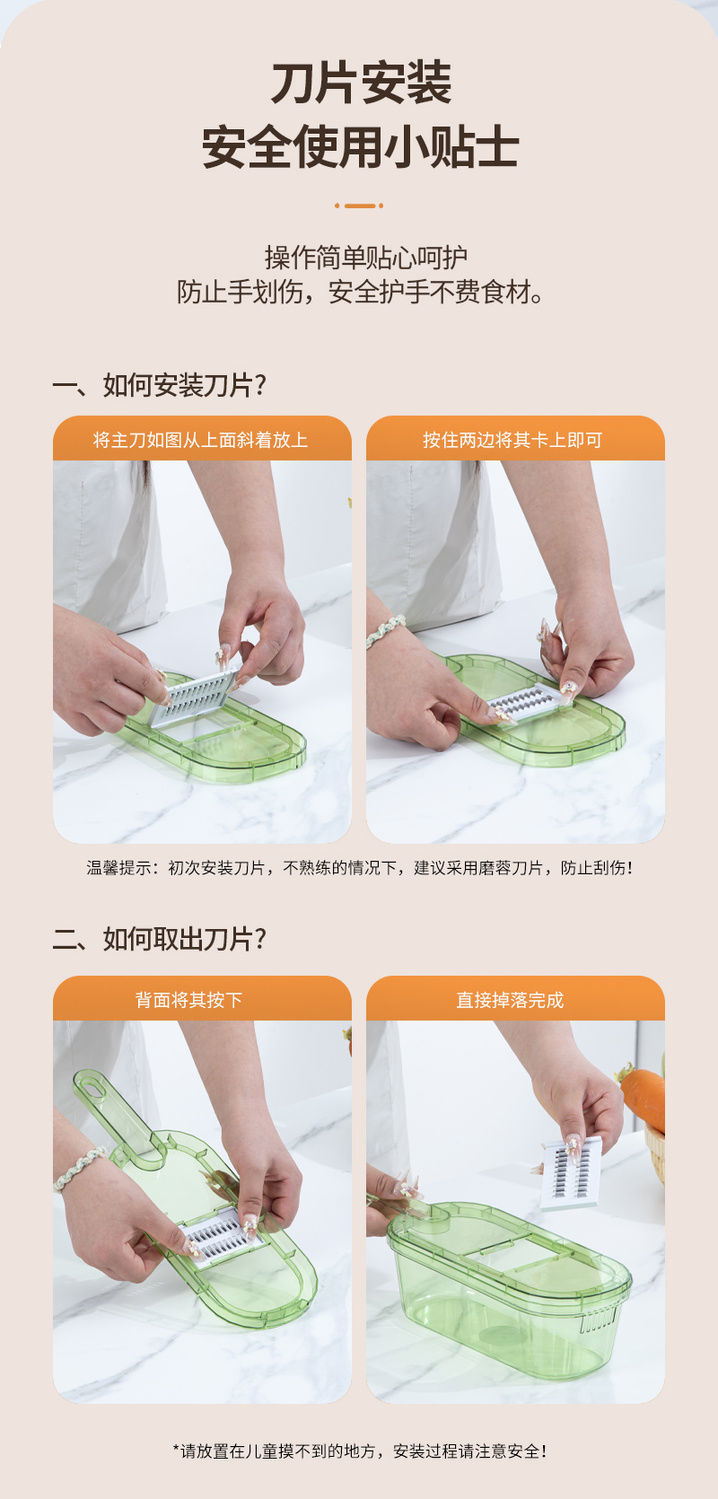 刀片安装
安全使用小贴士

操作简单贴心呵护
防止手划伤，安全护手不费食材。

一、如何安装刀片？

将主刀如图从上面斜着放上

按住两边将其卡上即可

温馨提示：初次安装刀片，不熟练的情况下，建议采用磨蓉刀片，防止刮伤！

二、如何取出刀片？

背面将其按下

直接掉落完成

*请放置在儿童摸不到的地方，安装过程请注意安全！